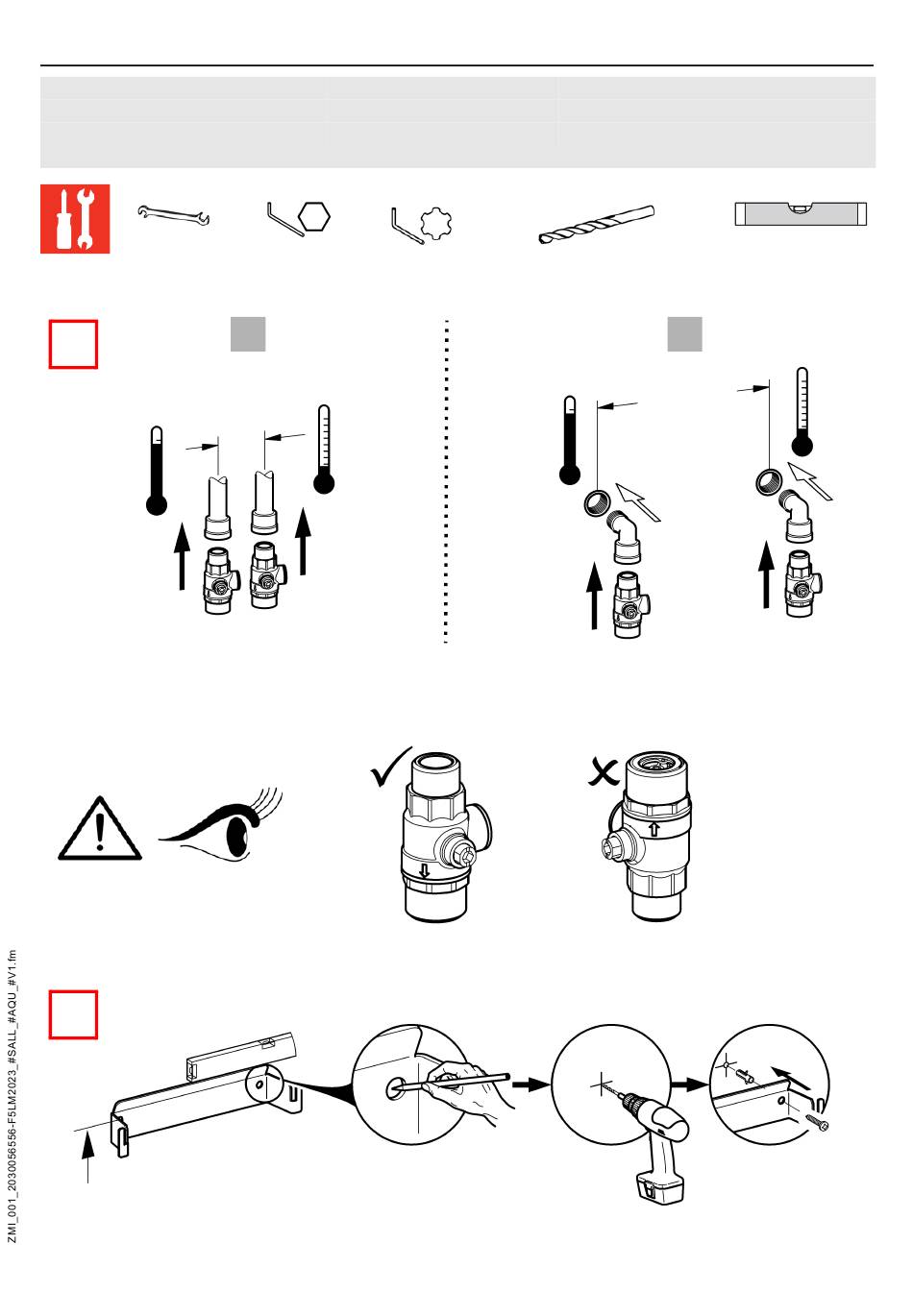 ZMI_001_2030056556-F5LM2023_#SALL_#AQU_#V1.fm