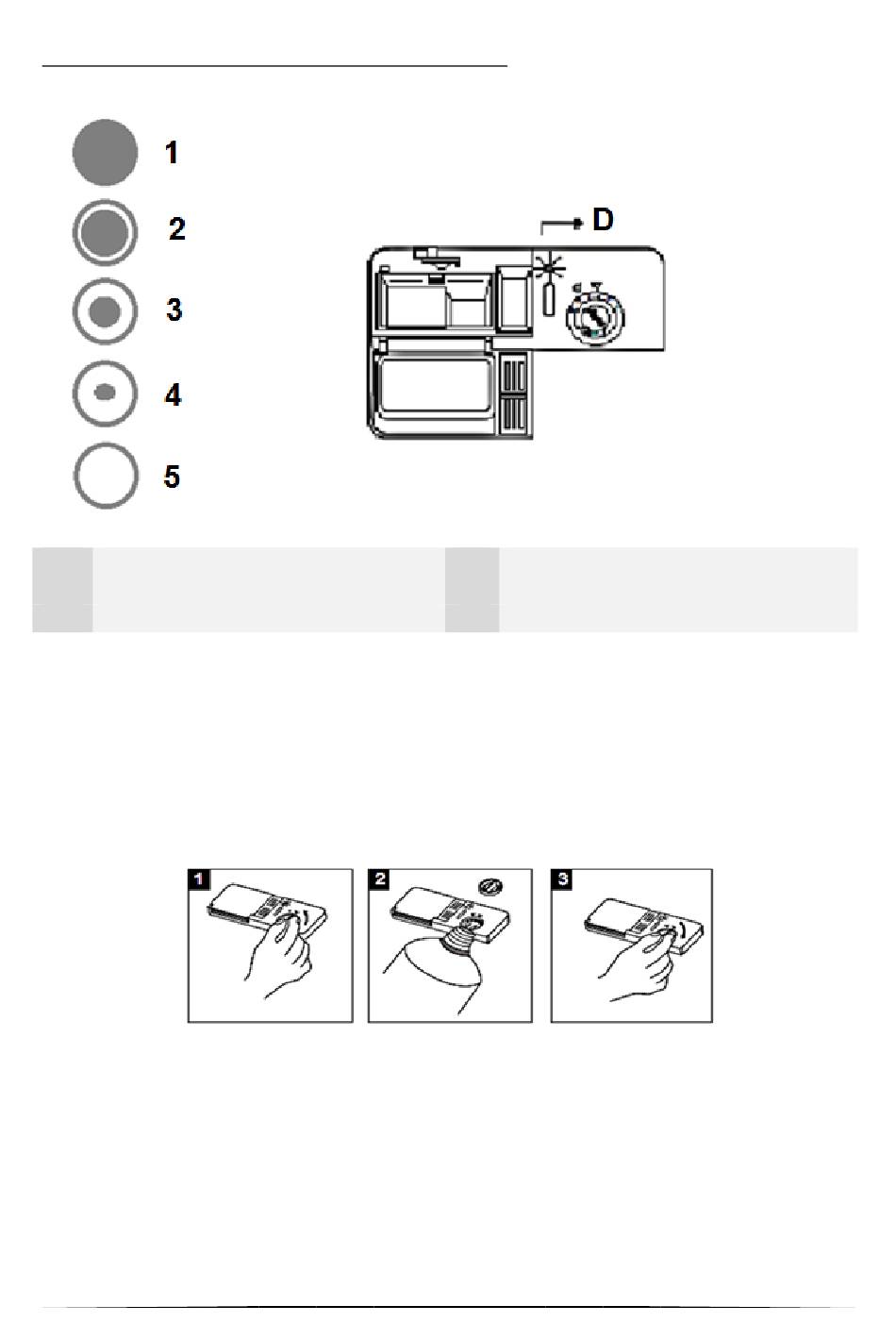 1

2

3

4

5

D

1

2

3