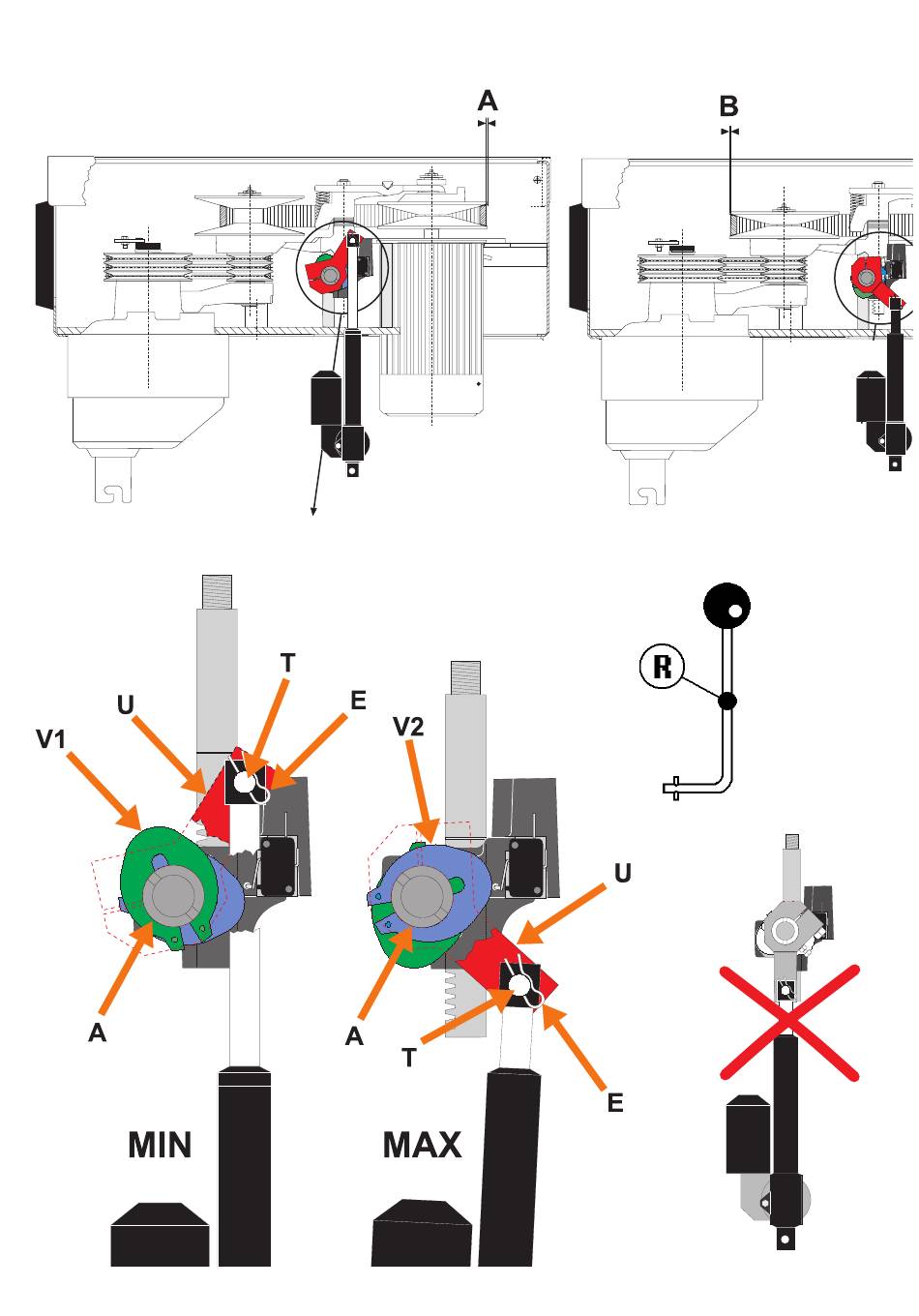 A

B

T

U

E

V1

V2

R

U

A

A

T

E

MIN

MAX