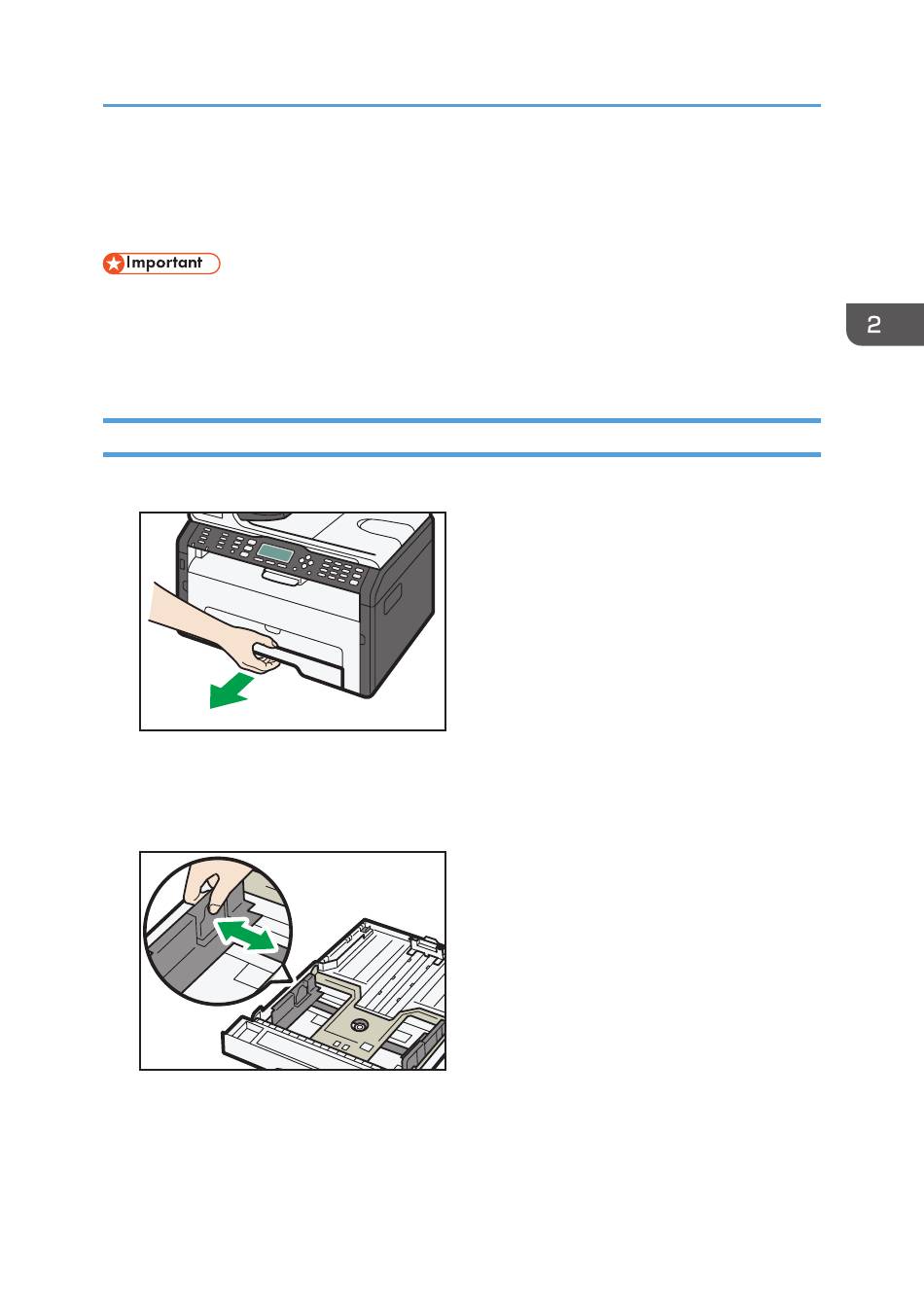 Important

2