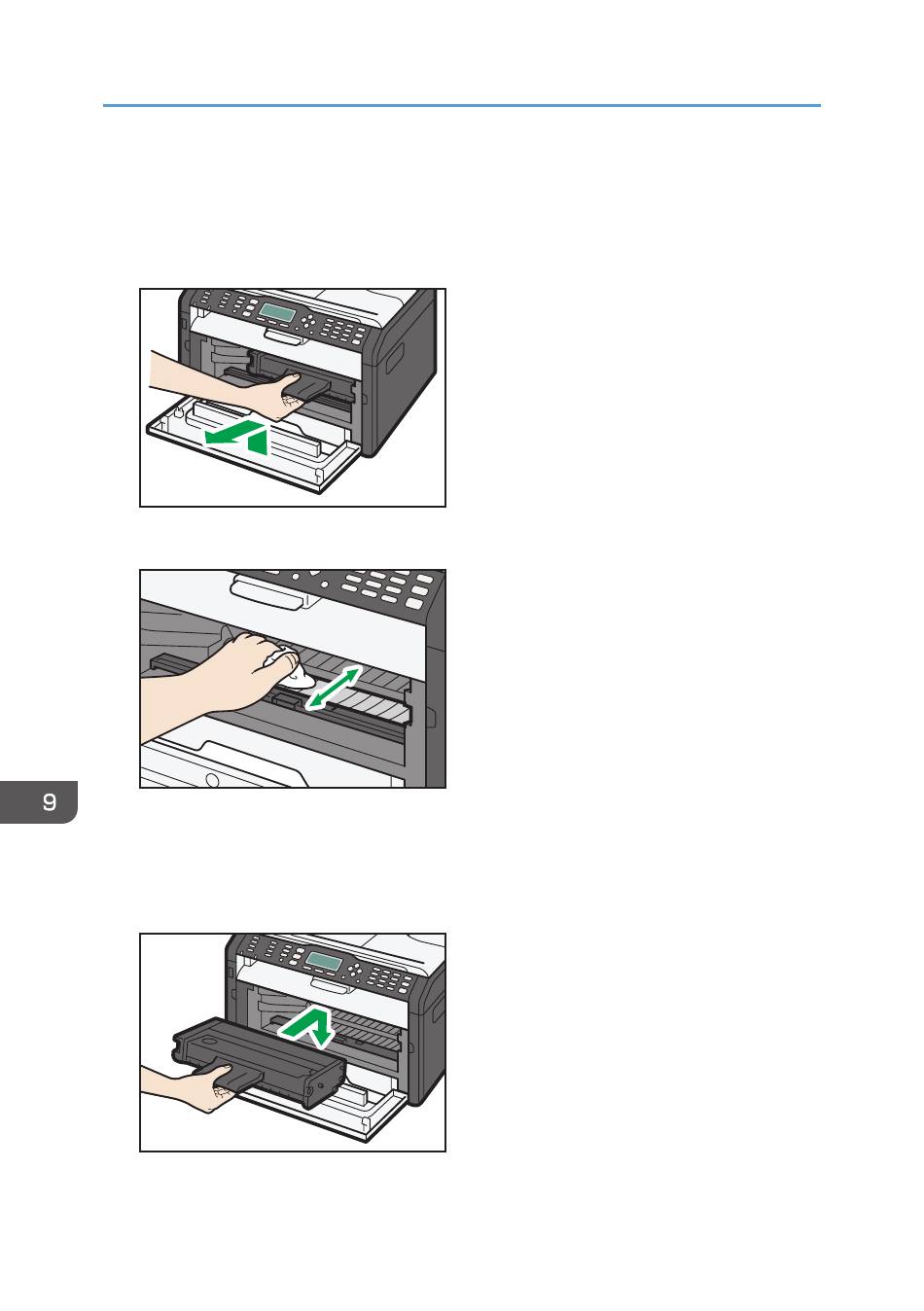 9