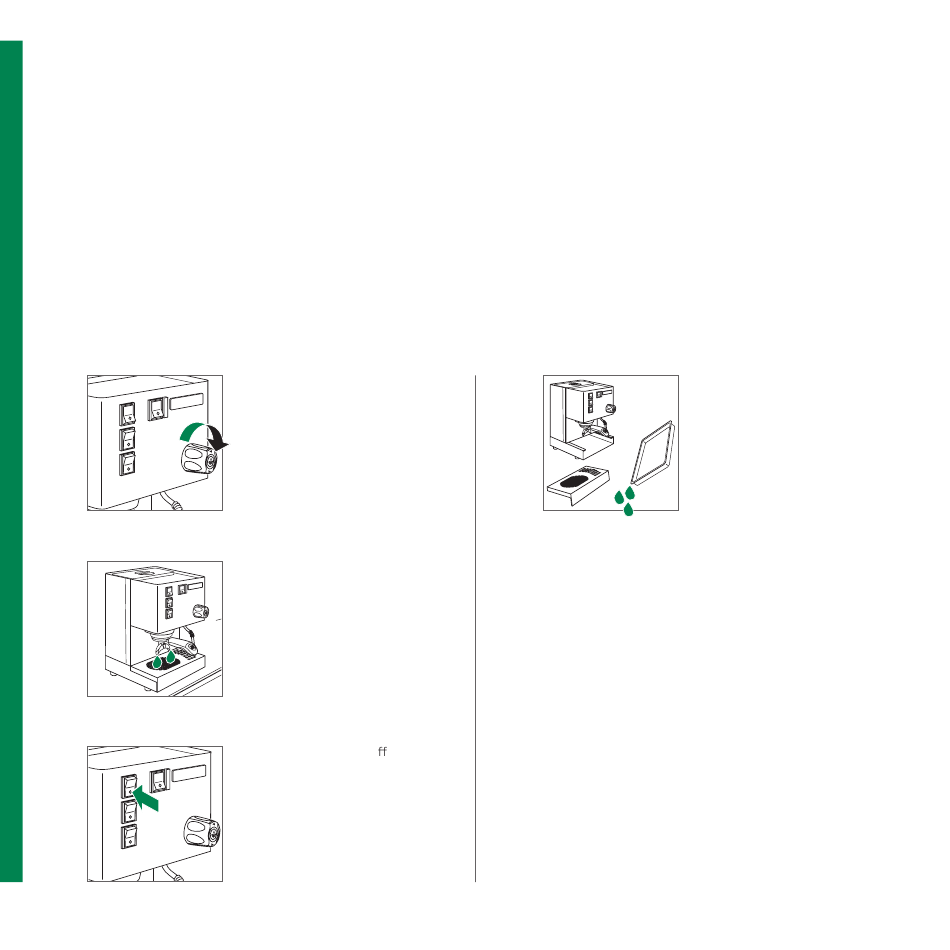 ff