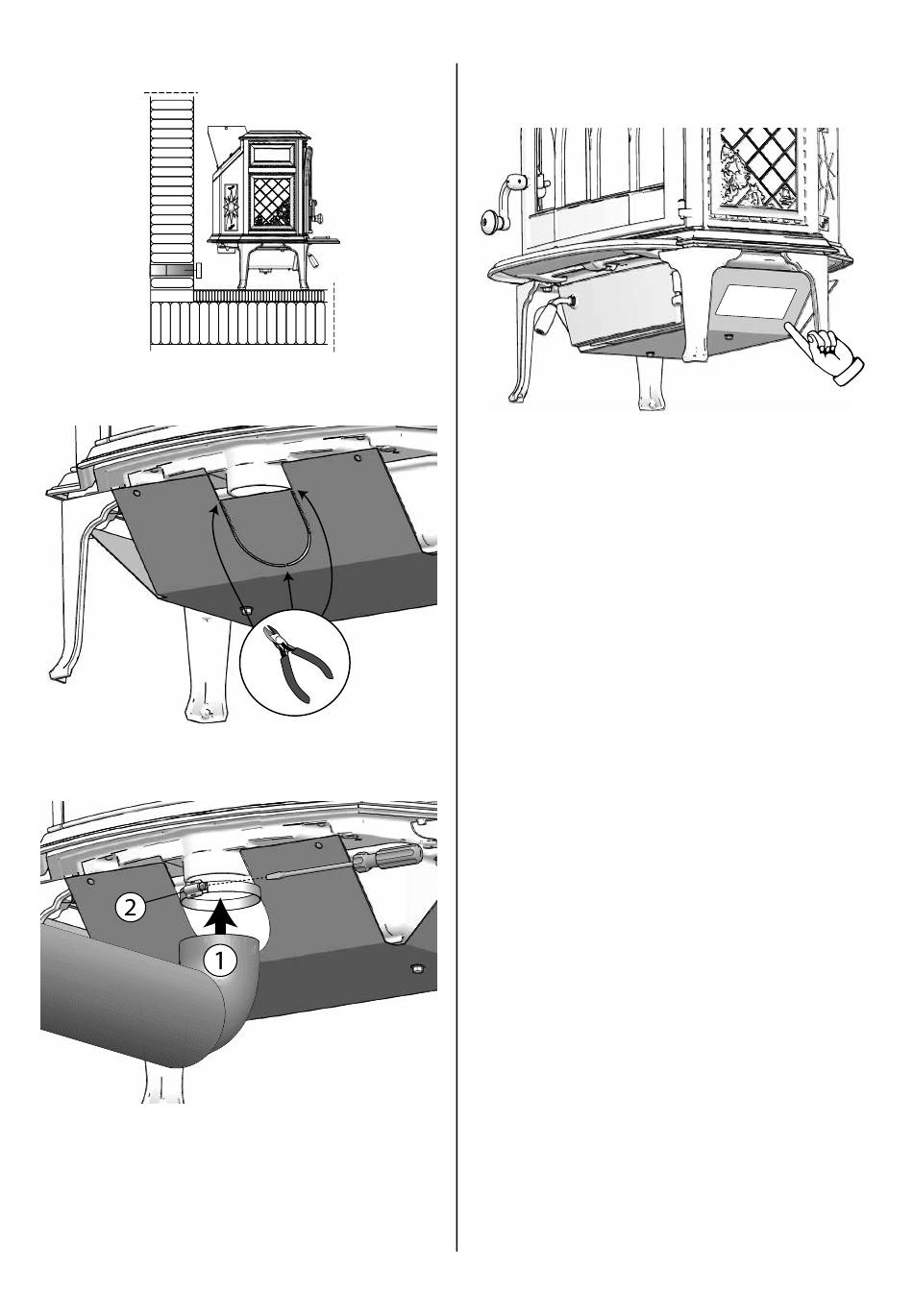 2

1