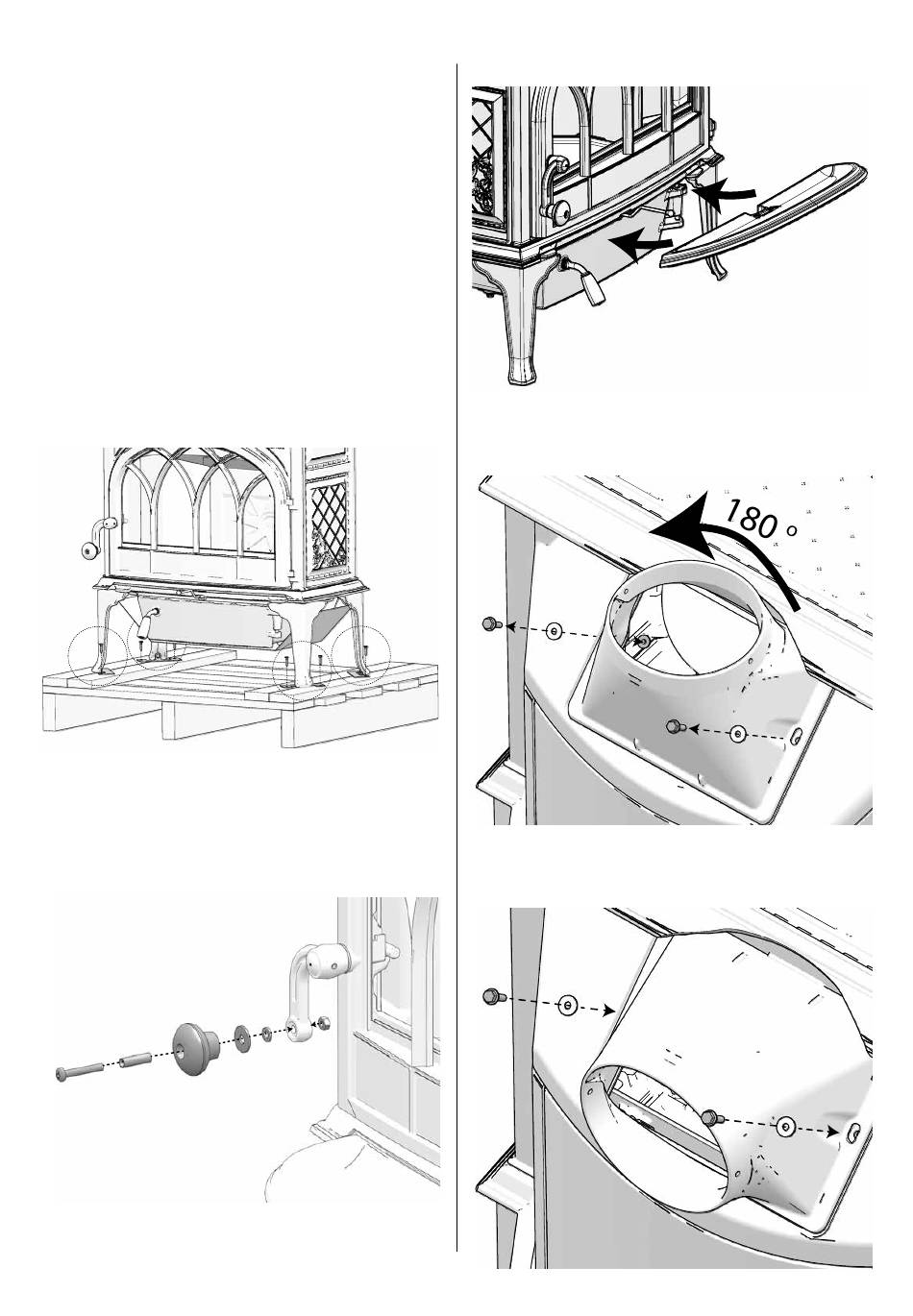 180 °