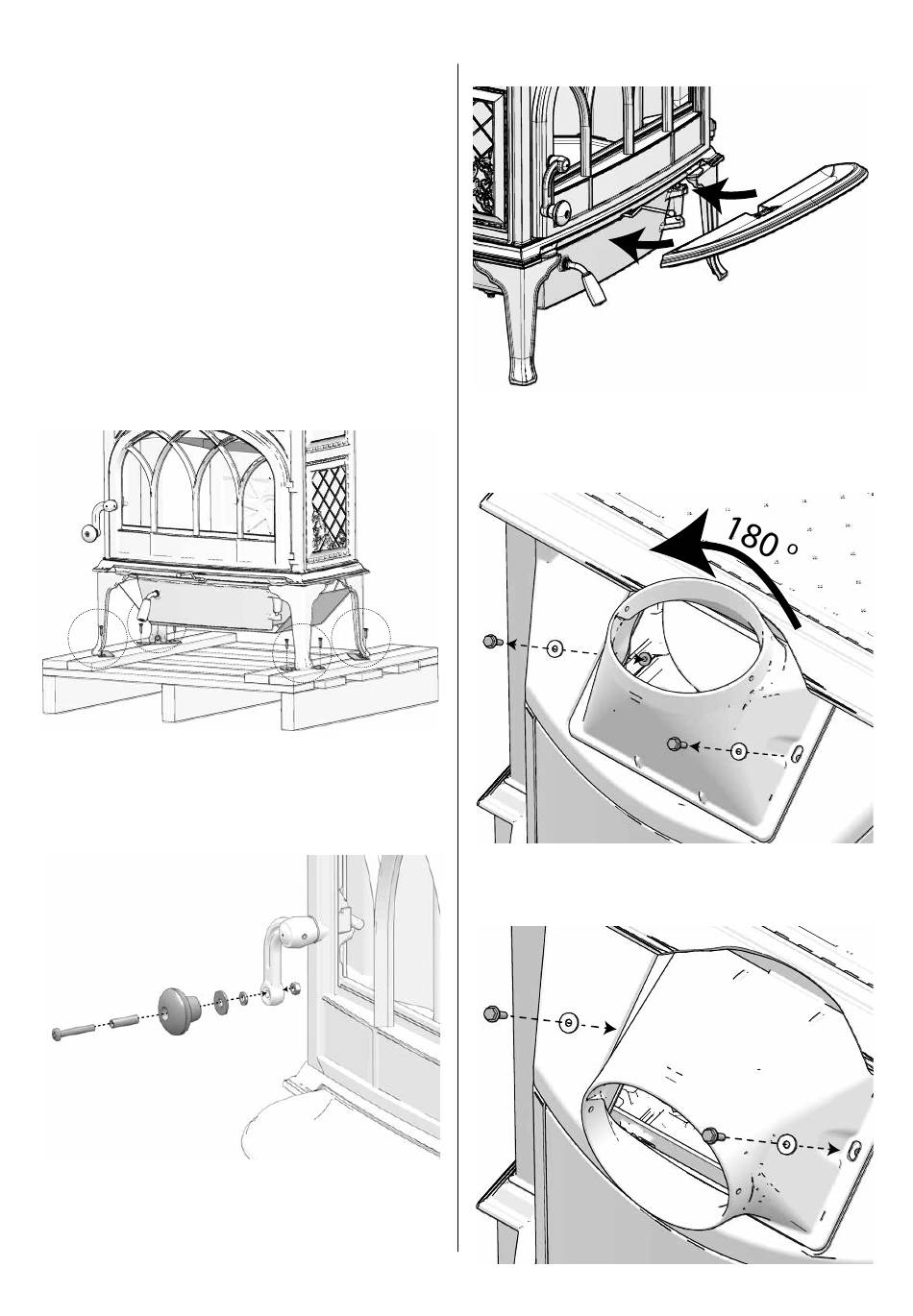 180 °