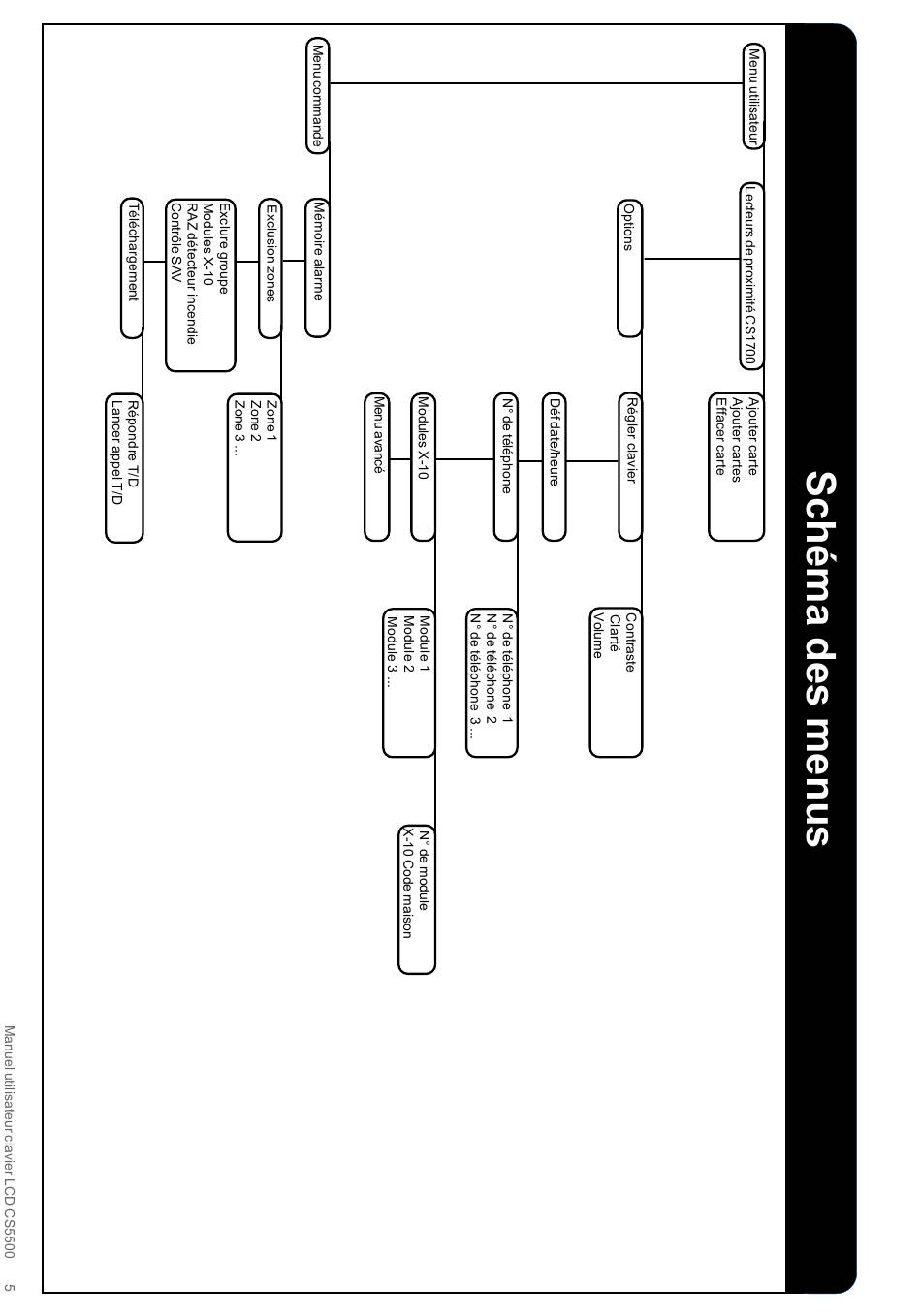 Schéma des menus

Menu utilisateur

Lecteurs de proximité CS1700

Ajouter carte
Ajouter cartes
Effacer carte

Options

Régler clavier

Contraste
Clarté
Volume

Déf date/heure

N° de téléphone

N° de téléphone 1
N° de téléphone 2
N° de téléphone 3 ...

Modules X-10

Module 1
Module 2
Module 3 ...

N° de module
X-10 Code maison

Menu avancé

Menu commande

Mémoire alarme

Exclusion zones

Zone 1
Zone 2
Zone 3 ...

Exclure groupe
Modules X-10
RAZ détecteur incendie
Contrôle SAV

Téléchargement

Répondre T/D
Lancer appel T/D

Manuel utilisateur clavier LCD CS5500 5