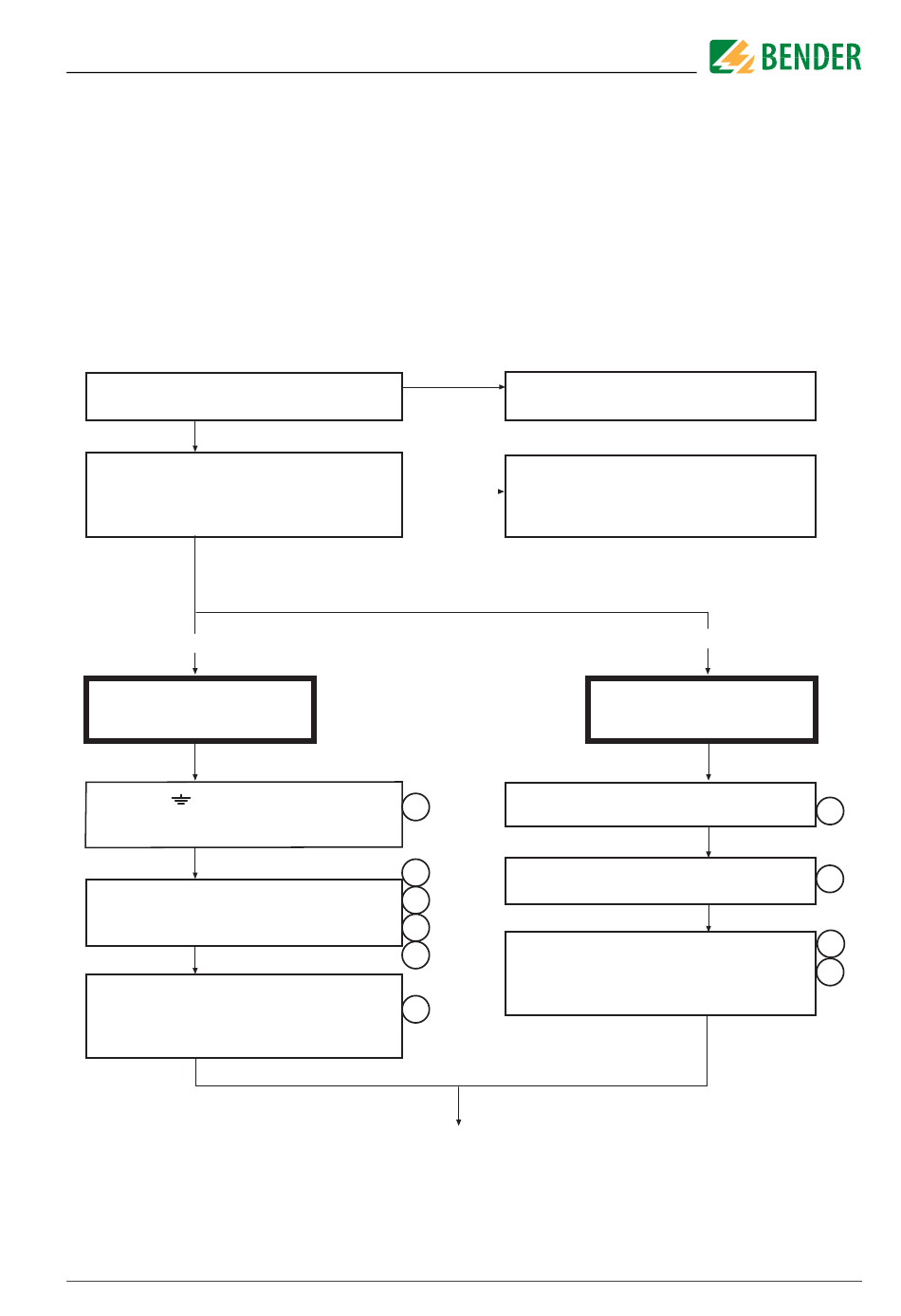 BENDER