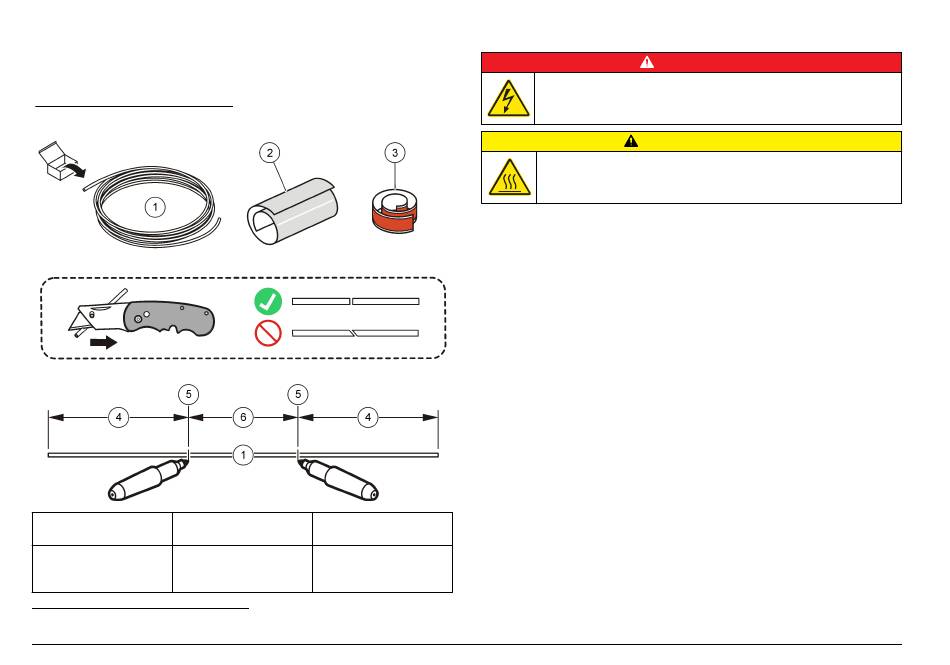 1

2

3

4

5

6

5

4

1