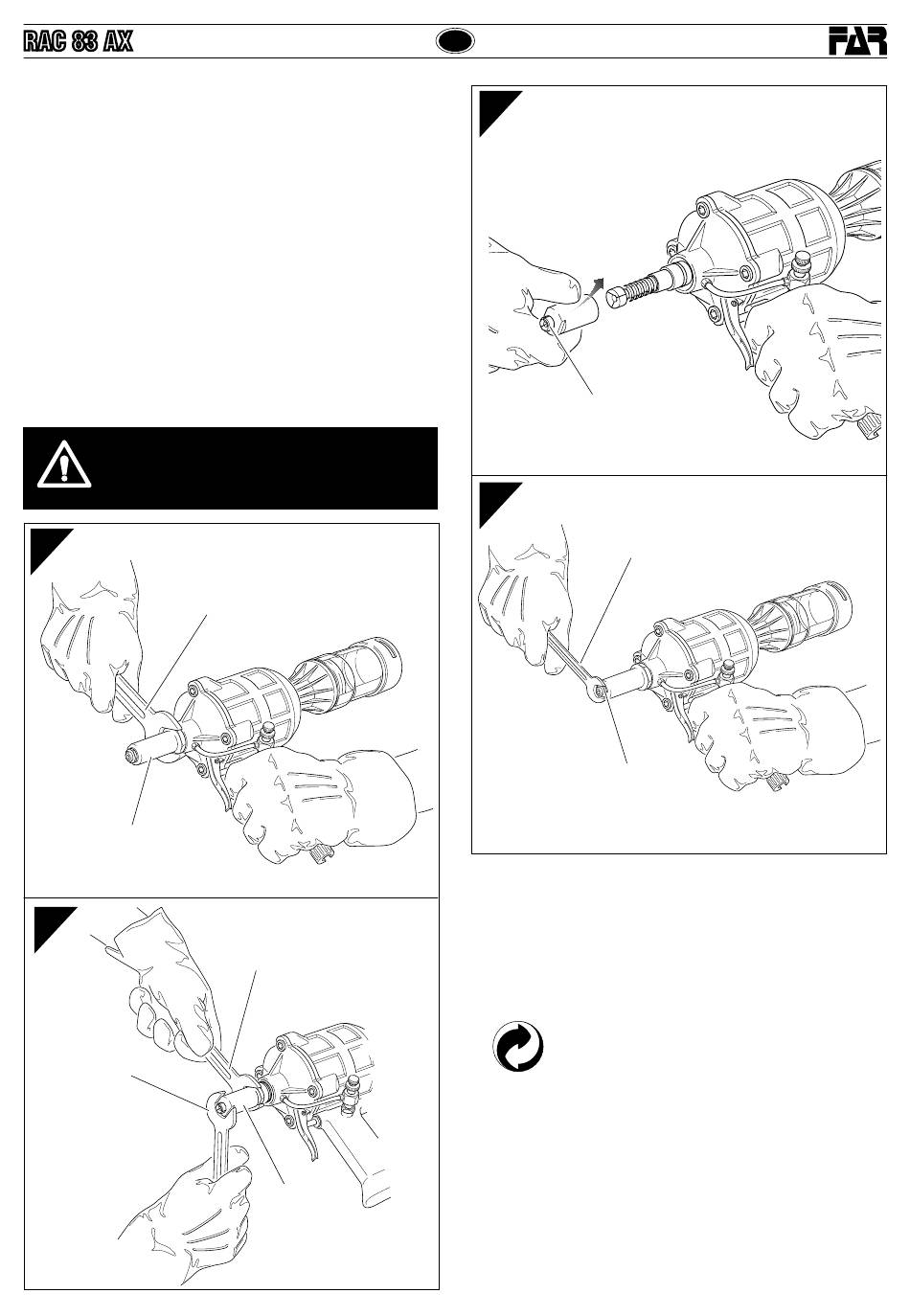 RAC 83 AX

FAR