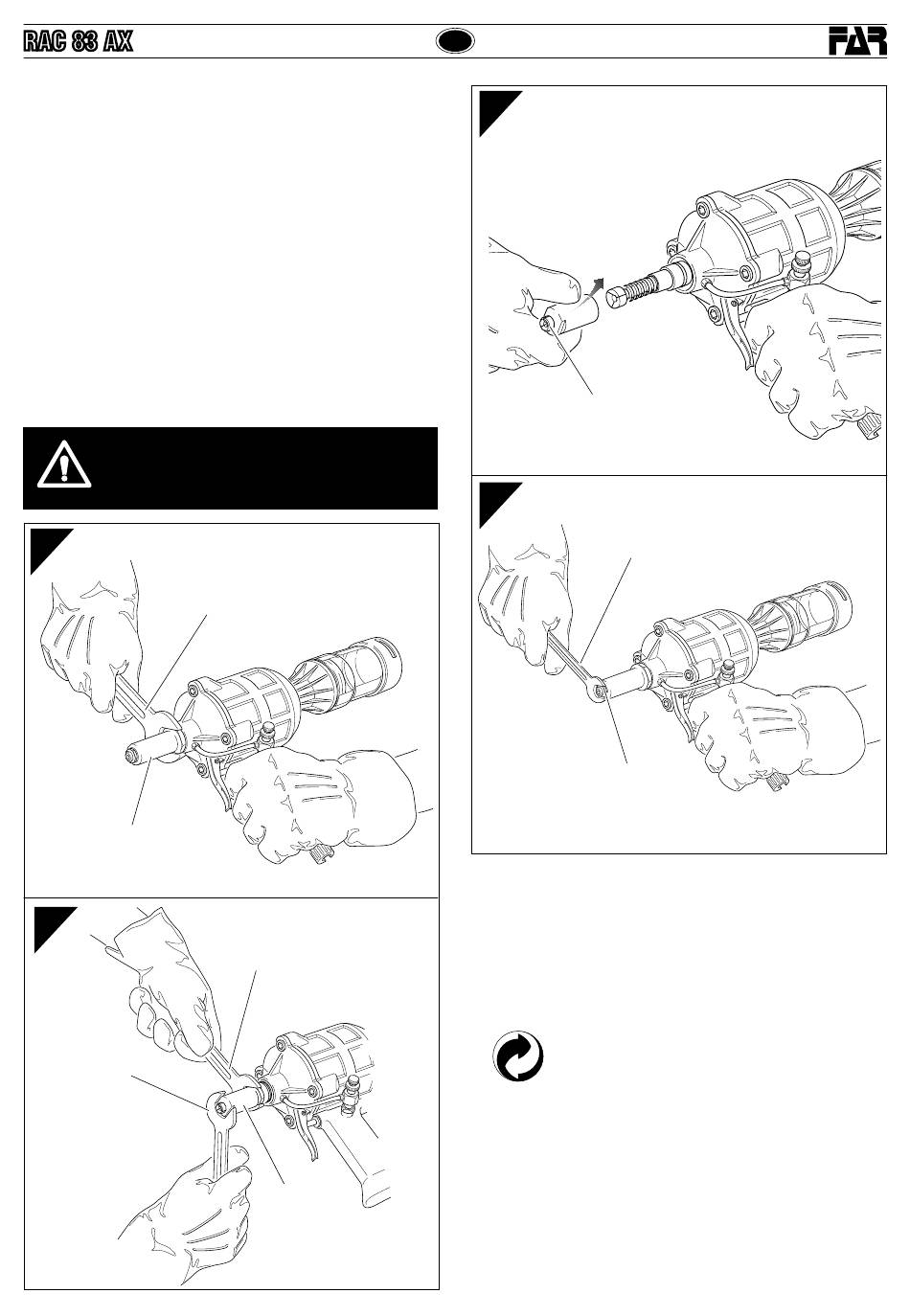 RAC 83 AX

FAR