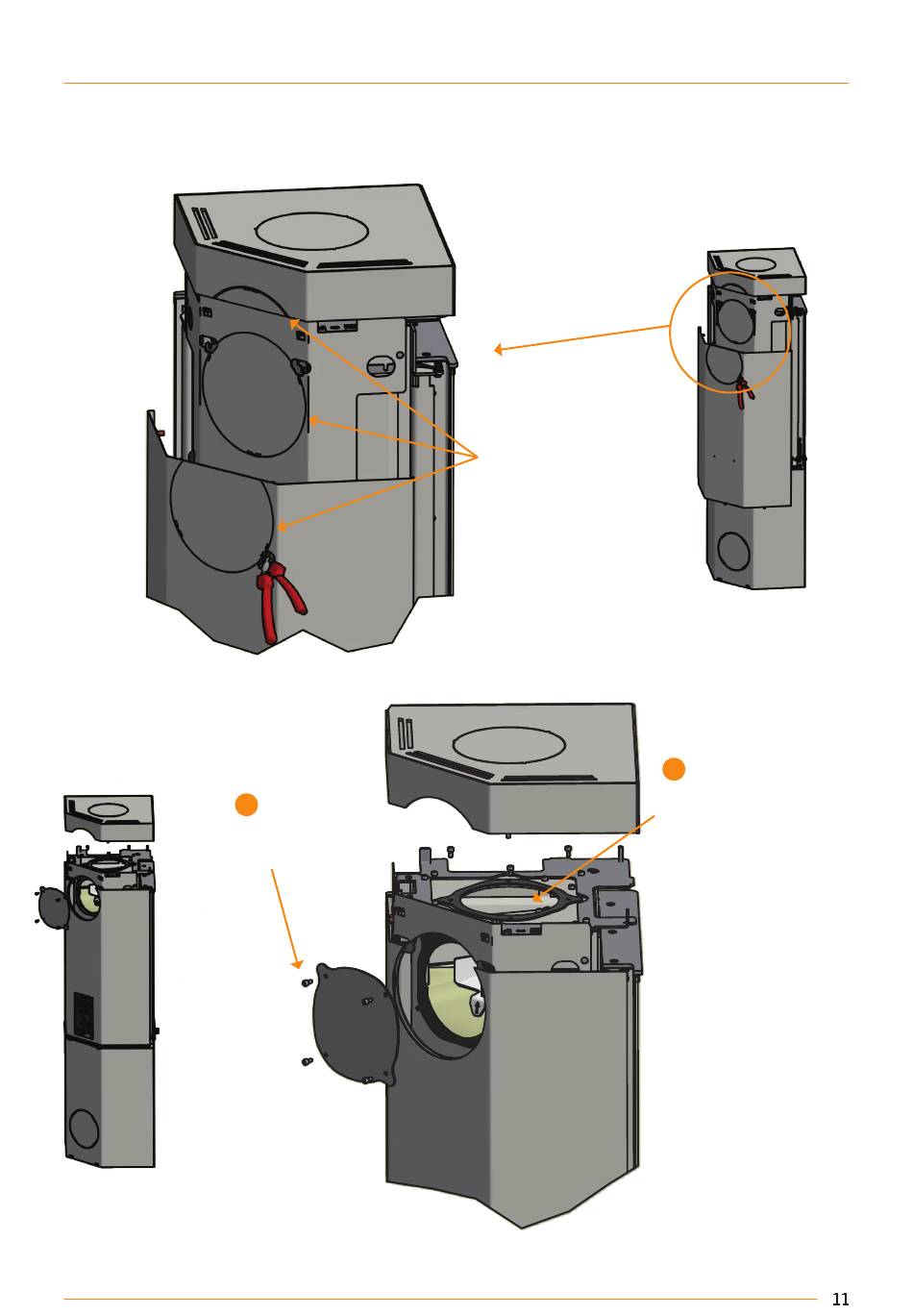 11