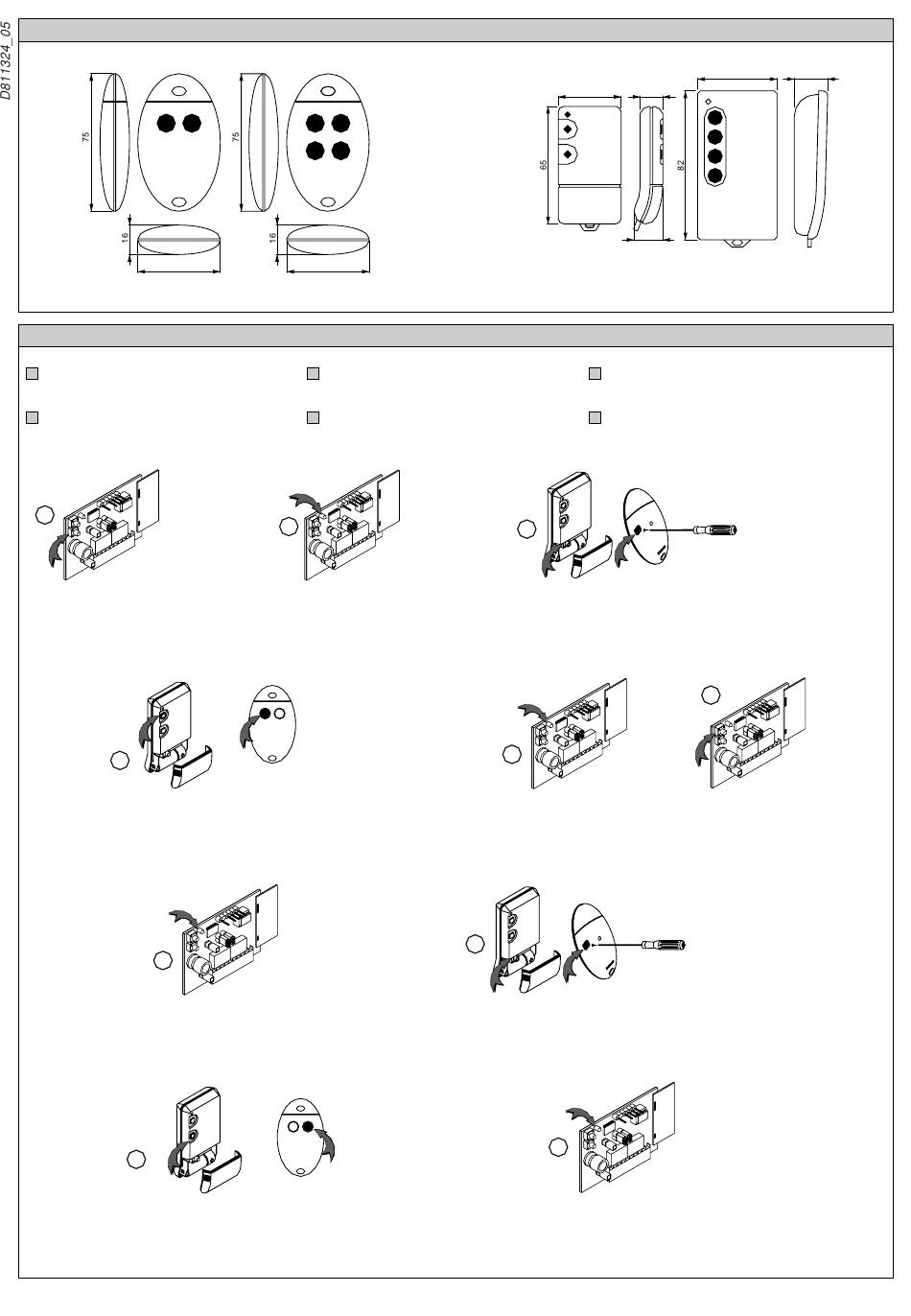 D811324_05

75

75

16

16

65

82