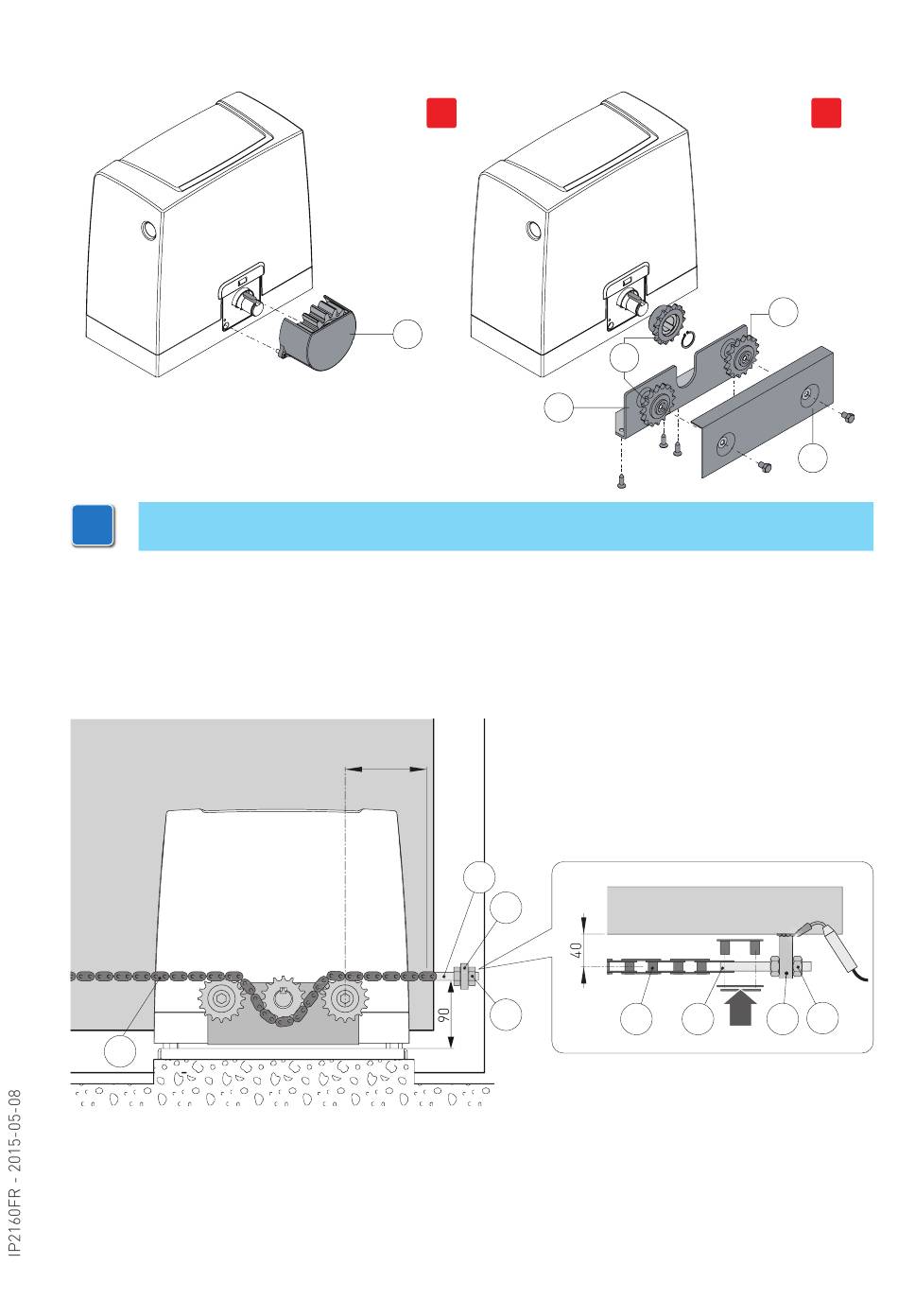 40

90

IP2160FR - 2015-05-08