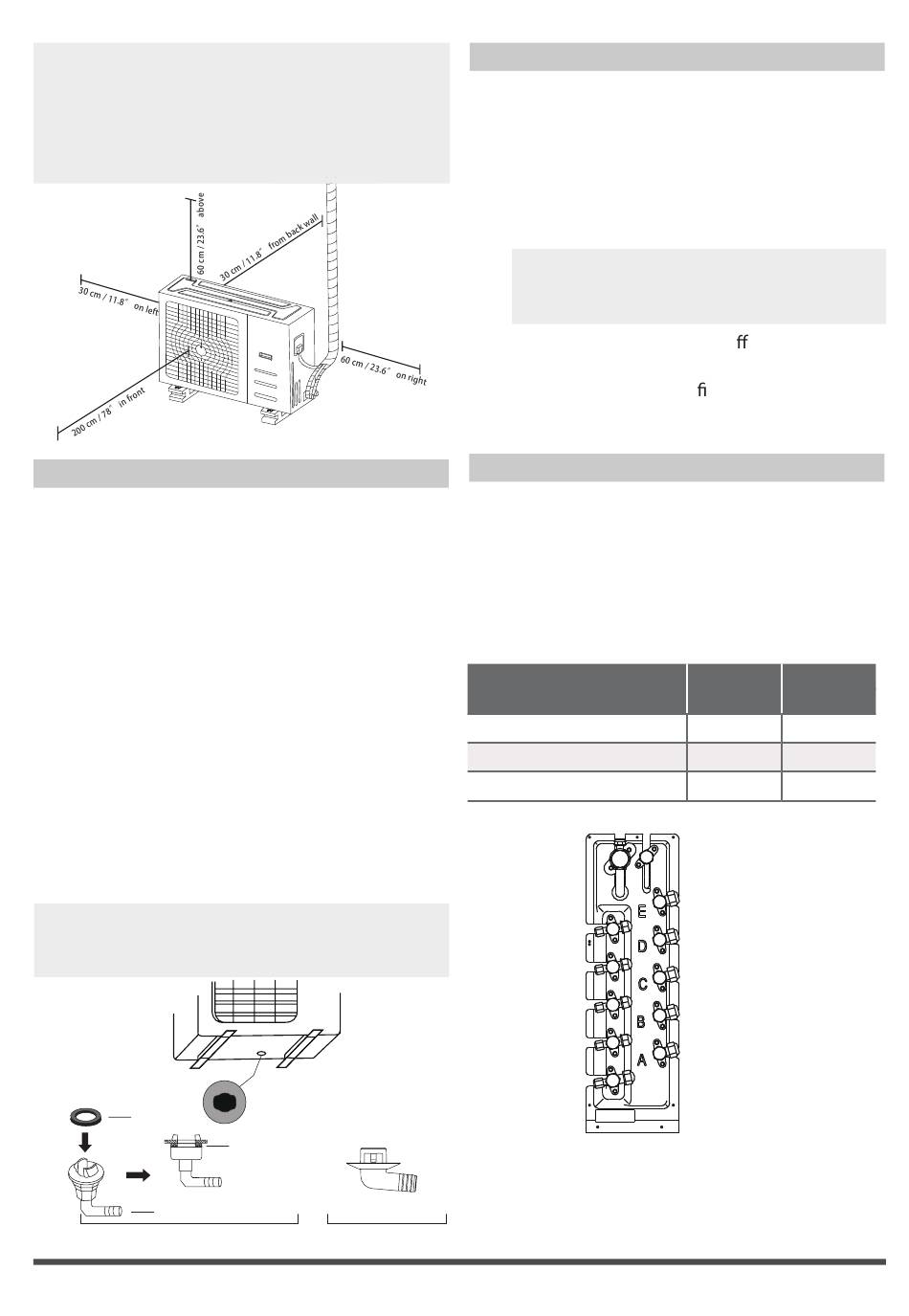 60 cm / 23.6" above

30 cm / 11.8" from back wall

30 cm / 11.8" on left

60 cm / 23.6" on right

200 cm / 78" in front

ﬀ

ﬁ

E
D
C
B
A