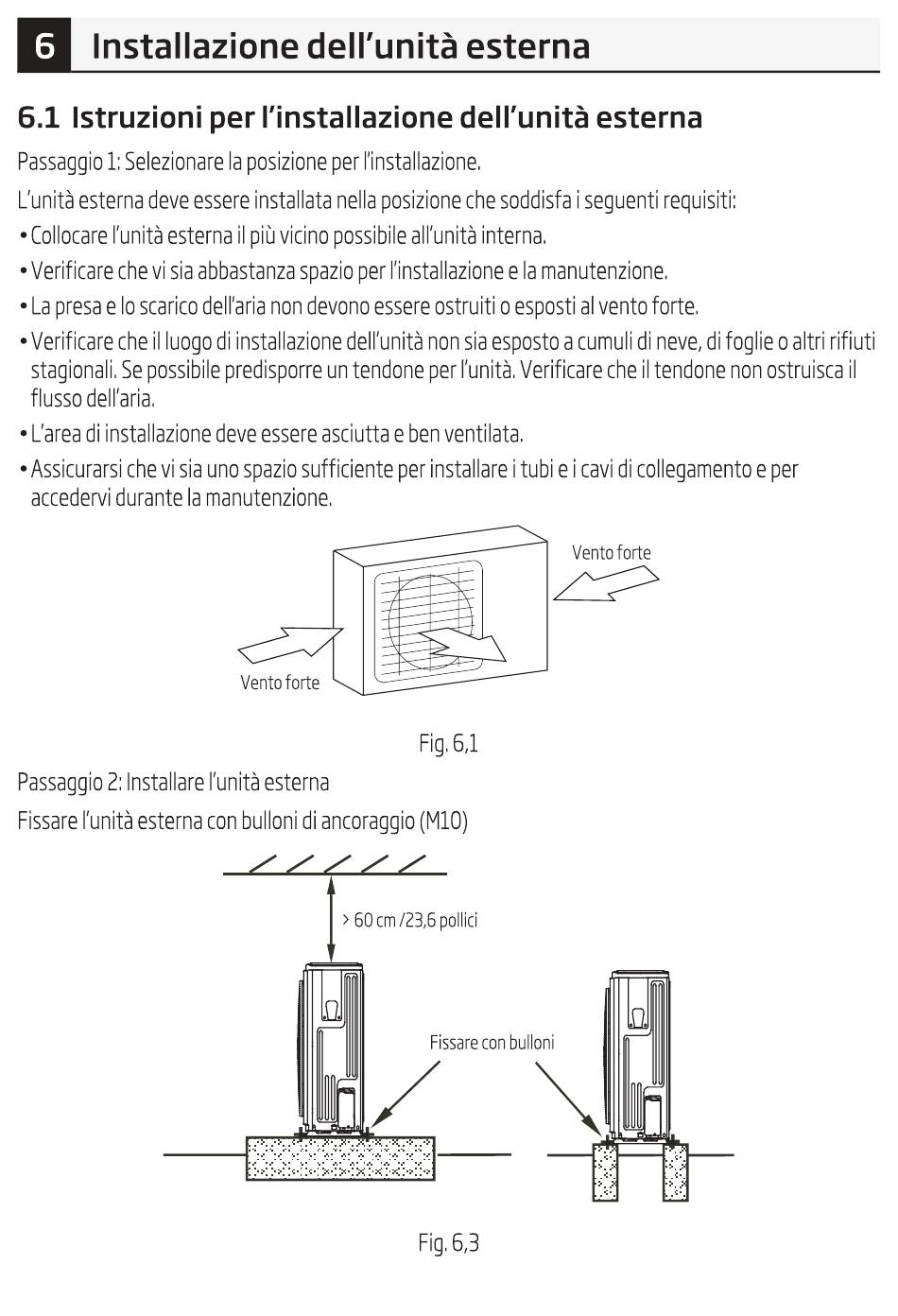 6 Installazione dell'unità esterna

6.1 Istruzioni per l'installazione dell'unità esterna

Passaggio 1: Selezionare la posizione per l'installazione.

L'unità esterna deve essere installata nella posizione che soddisfa i seguenti requisiti:

• Collocare l'unità esterna il più vicino possibile all'unità interna.
• Verificare che vi sia abbastanza spazio per l'installazione e la manutenzione.
• La presa e lo scarico dell'aria non devono essere ostruiti o esposti al vento forte.
• Verificare che il luogo di installazione dell'unità non sia esposto a cumuli di neve, di foglie o altri rifiuti stagionali. Se possibile predisporre un tendone per l'unità. Verificare che il tendone non ostruisca il flusso dell'aria.
• L'area di installazione deve essere asciutta e ben ventilata.
• Assicurarsi che vi sia uno spazio sufficiente per installare i tubi e i cavi di collegamento e per accedervi durante la manutenzione.

Vento forte

Vento forte

Fig. 6,1

Passaggio 2: Installare l'unità esterna

Fissare l'unità esterna con bulloni di ancoraggio (M10)

> 60 cm /23,6 pollici

Fissare con bulloni

Fig. 6,3