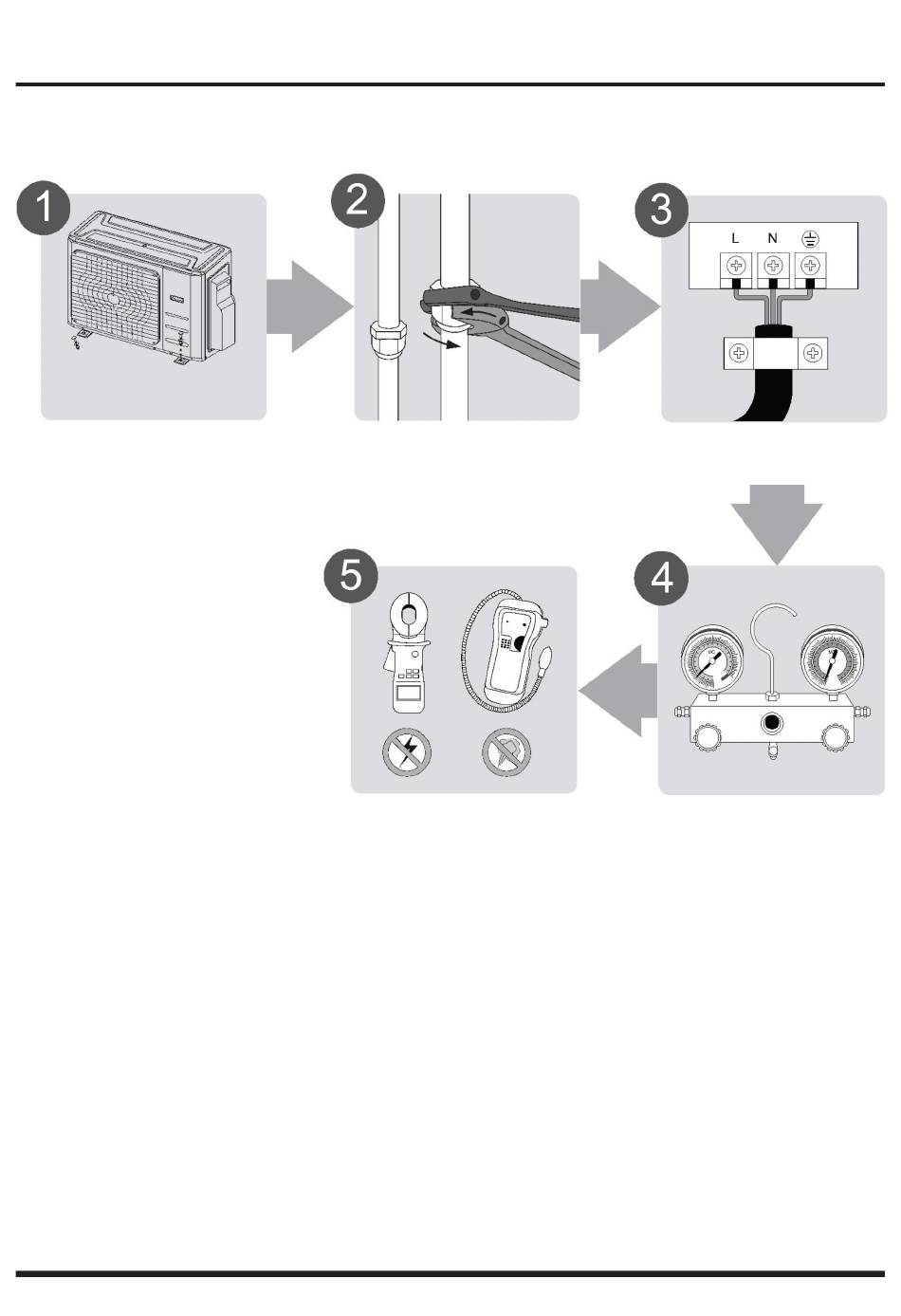 1

2

3

L N

4

5