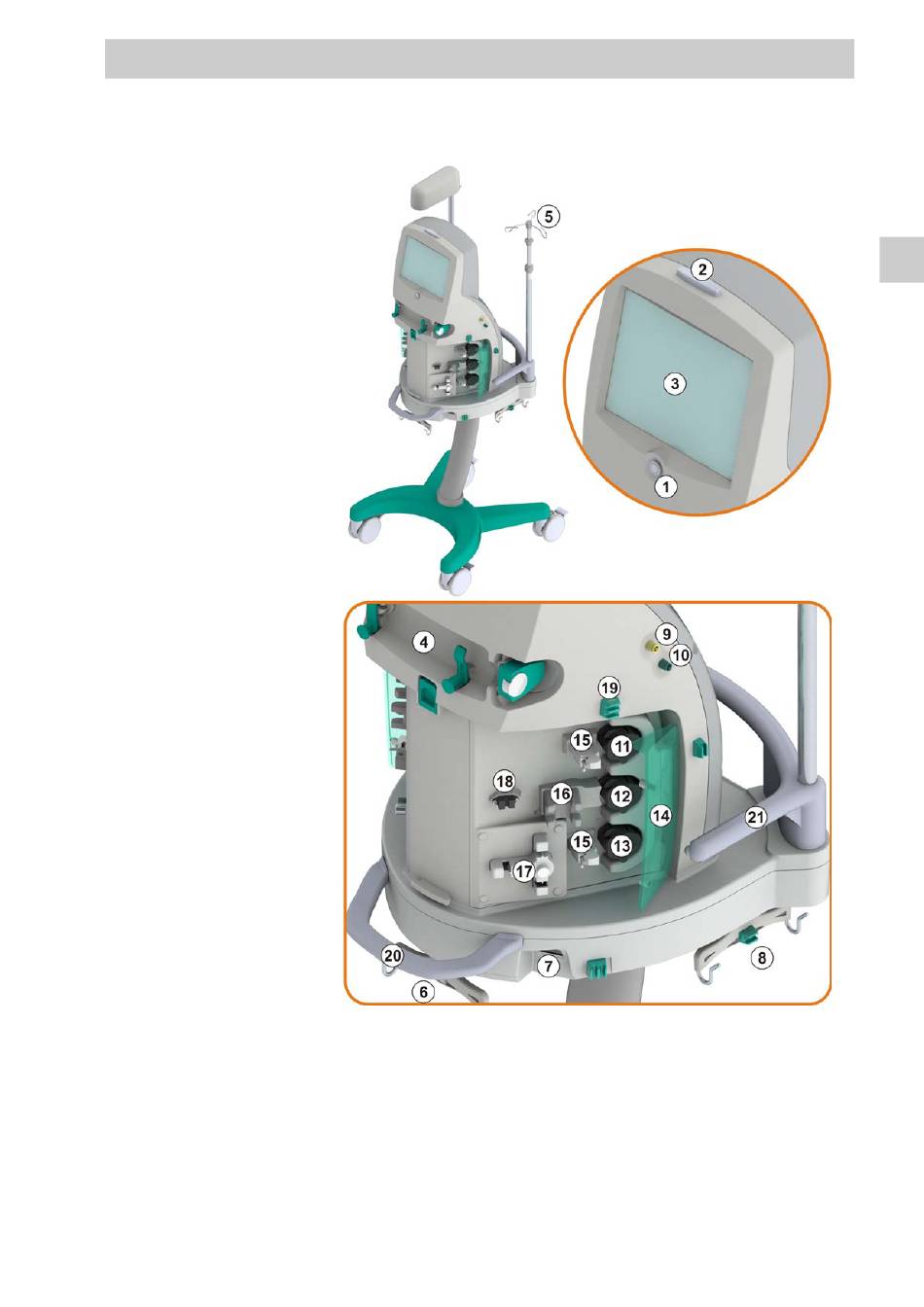 5

2

3

1

4

9

10

19

15

11

18

16

12

14

21

15

13

17

20

7

8

6