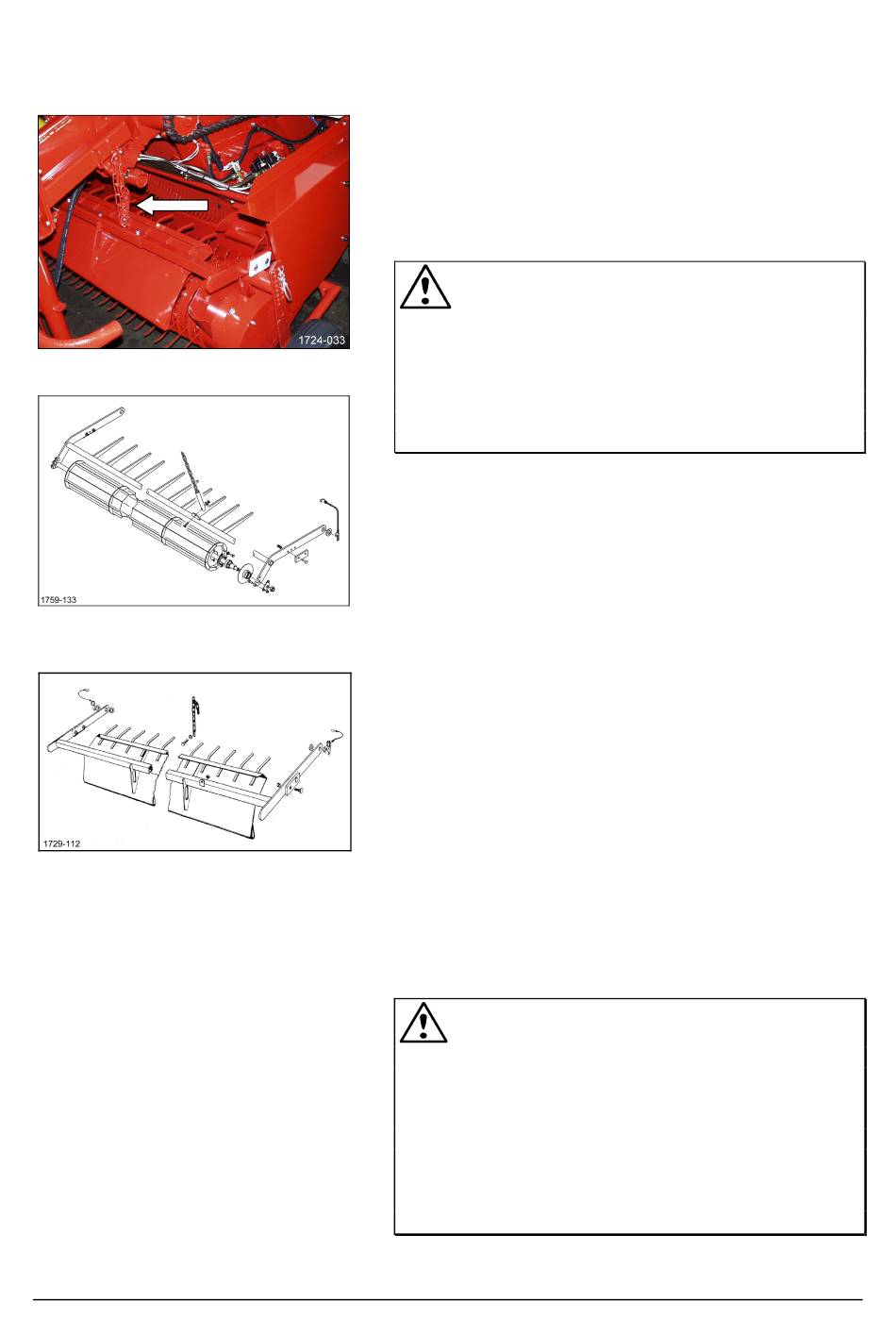 1724-033

1759-133

1729-112