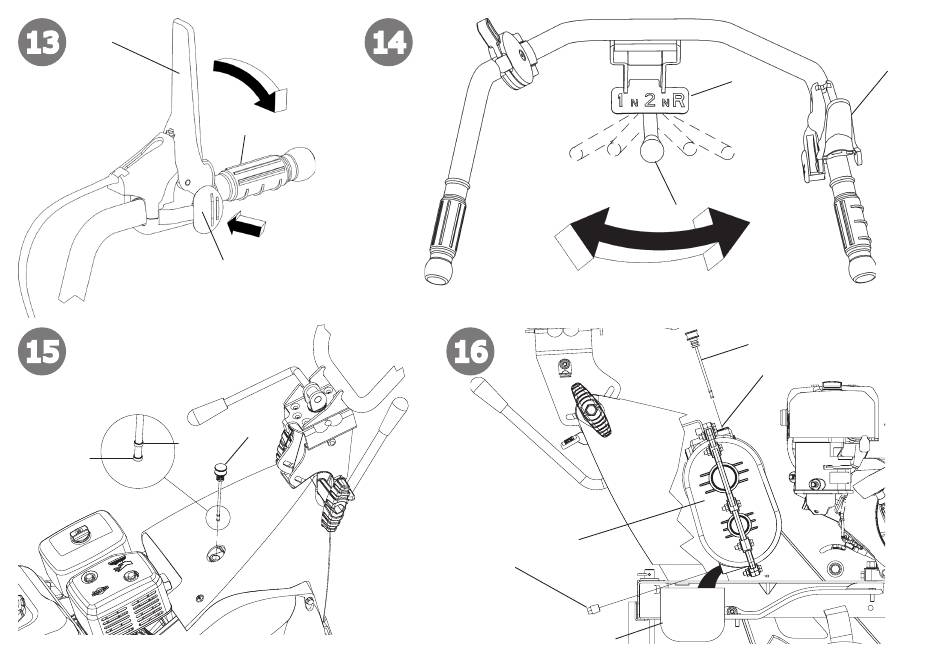 13

14

1 N 2 N R

15

16