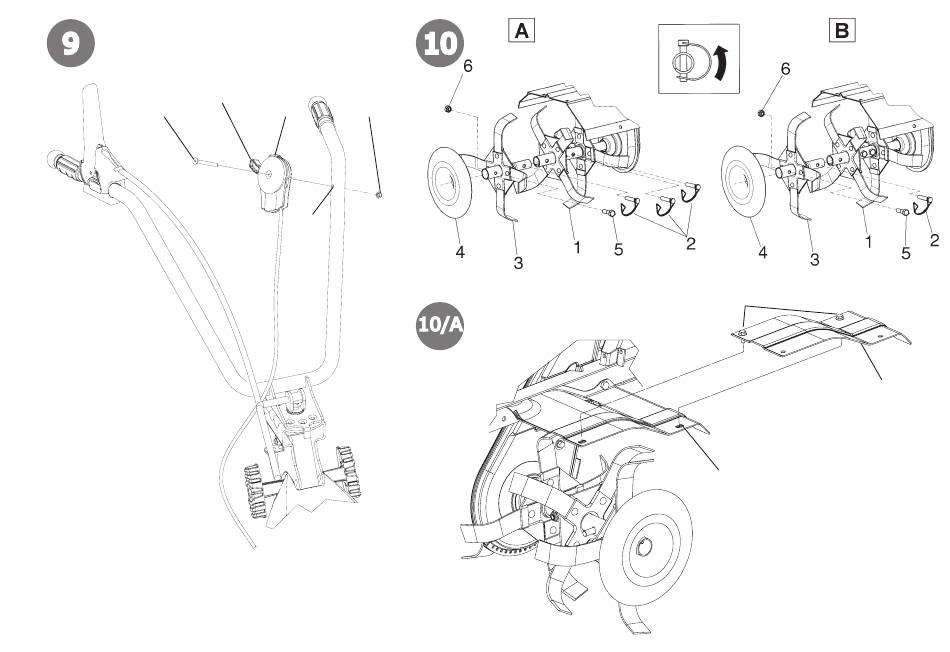 9

10

A

6

4

3

1

5

2

B

6

4

3

1

5

2

10/A