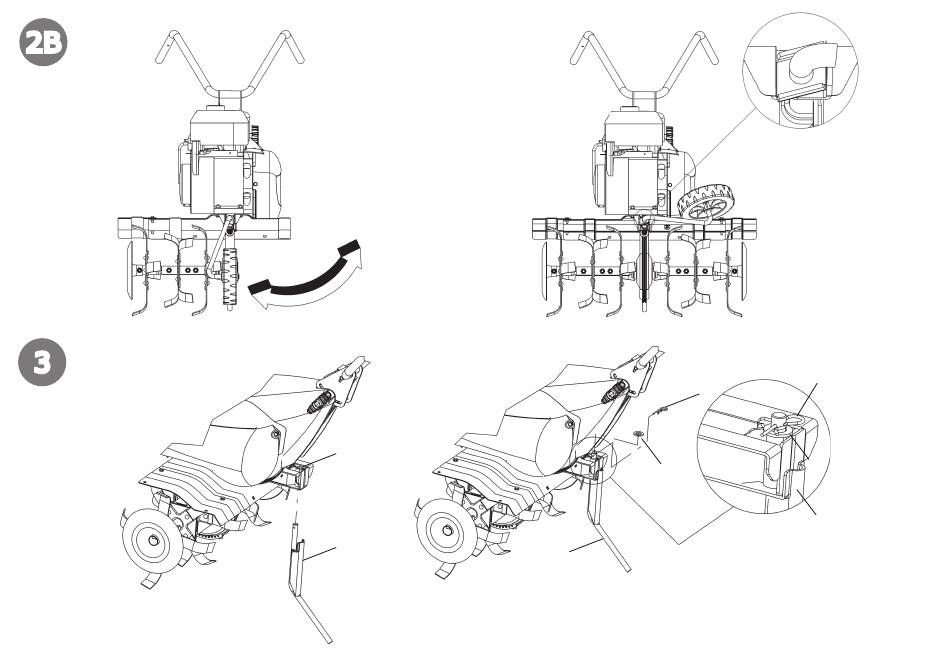 2B

3