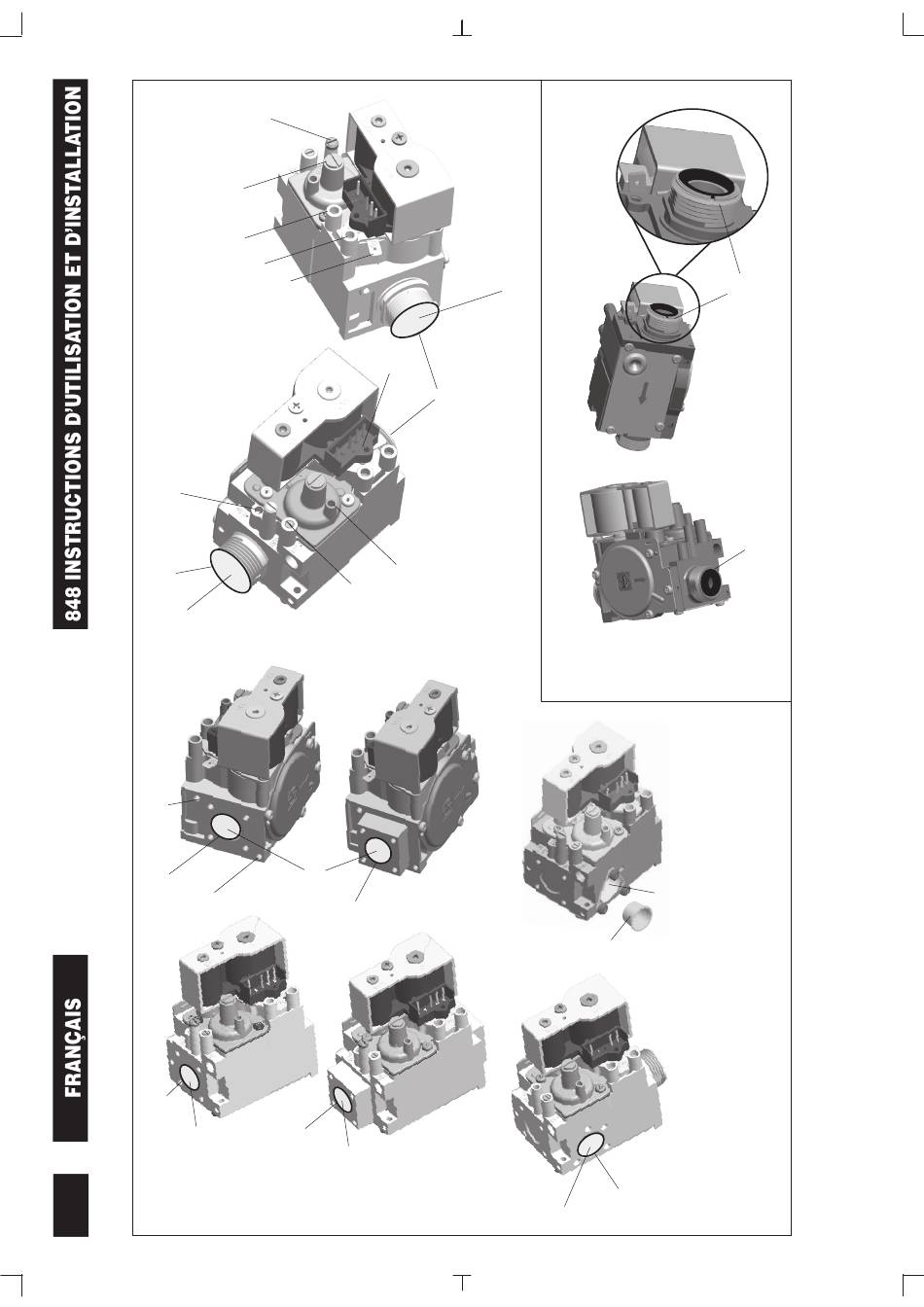 848 INSTRUCTIONS D'UTILISATION ET D'INSTALLATION

FRANÇAIS