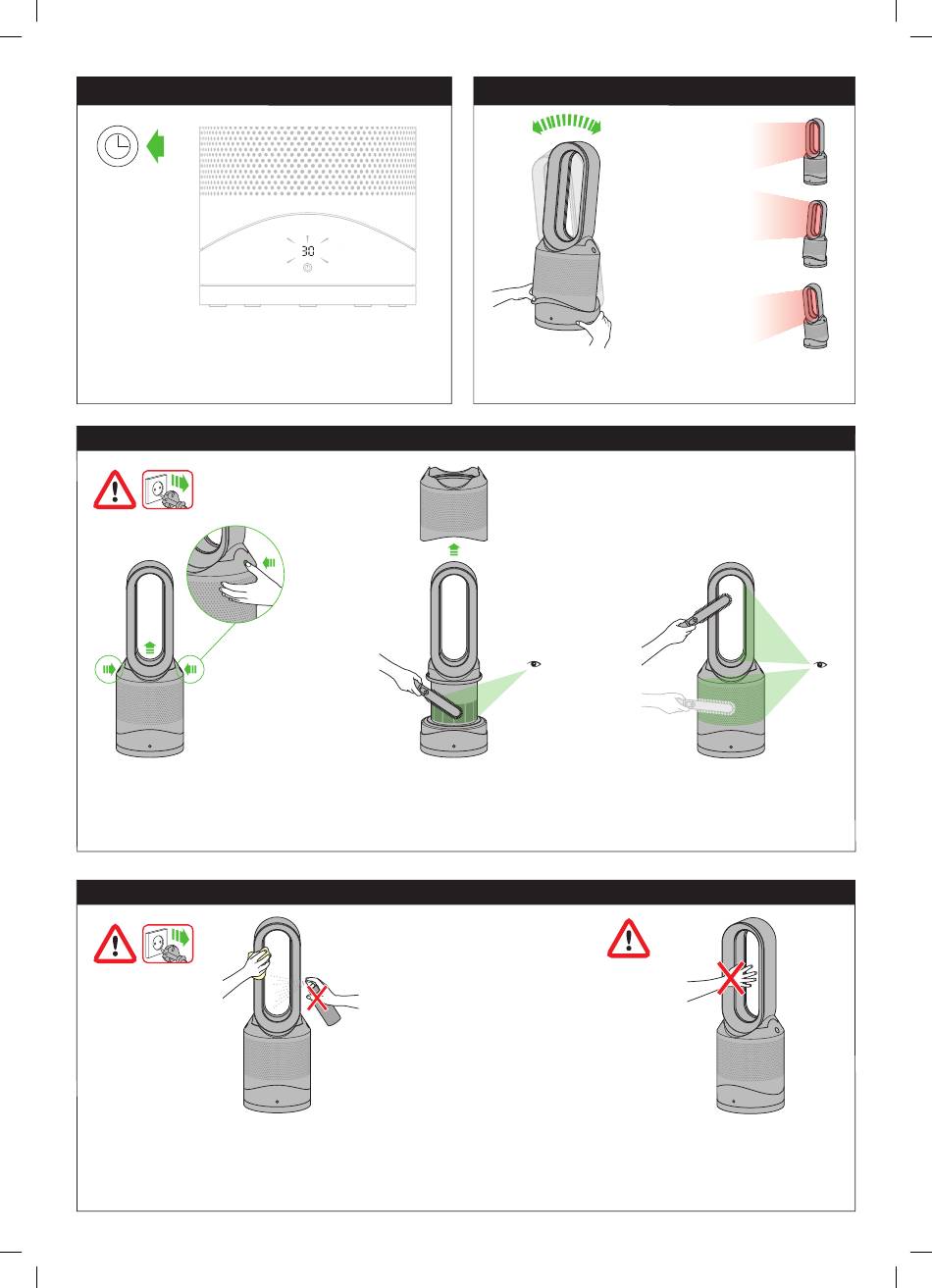 30