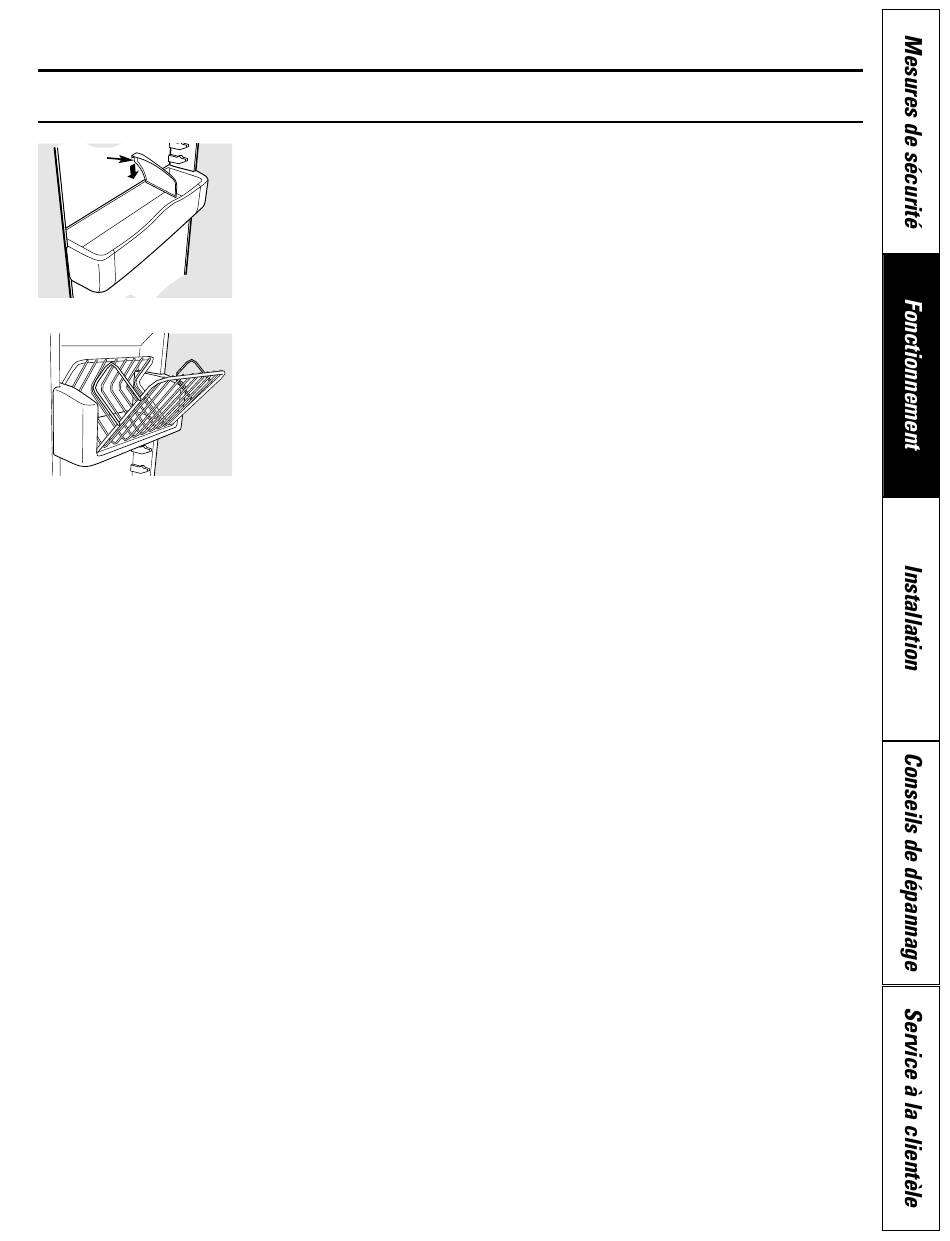 Mesures de sécurité

Fonctionnement

Installation

Conseils de dépannage

Service à la clientèle