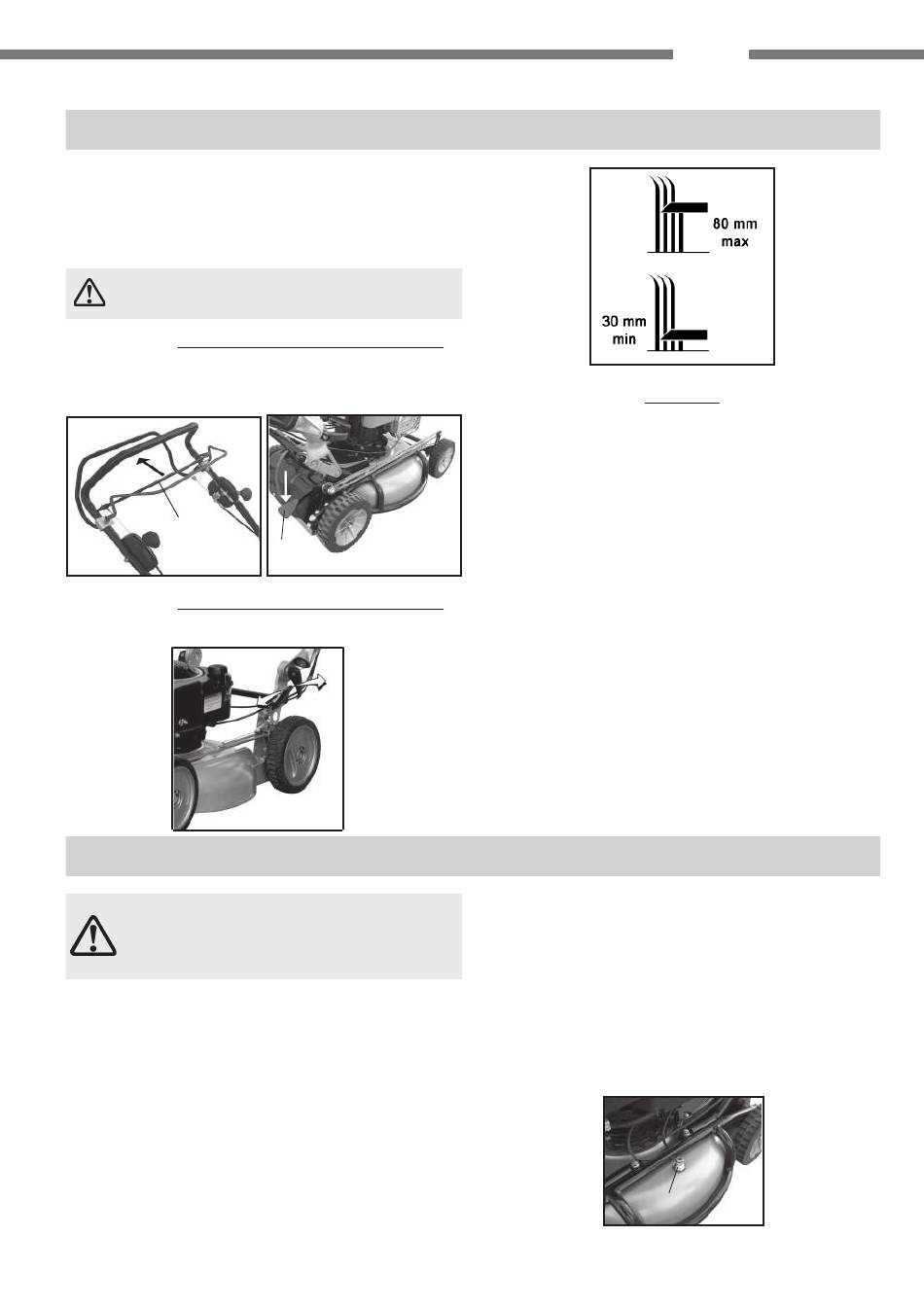 80 mm
max

30 mm
min