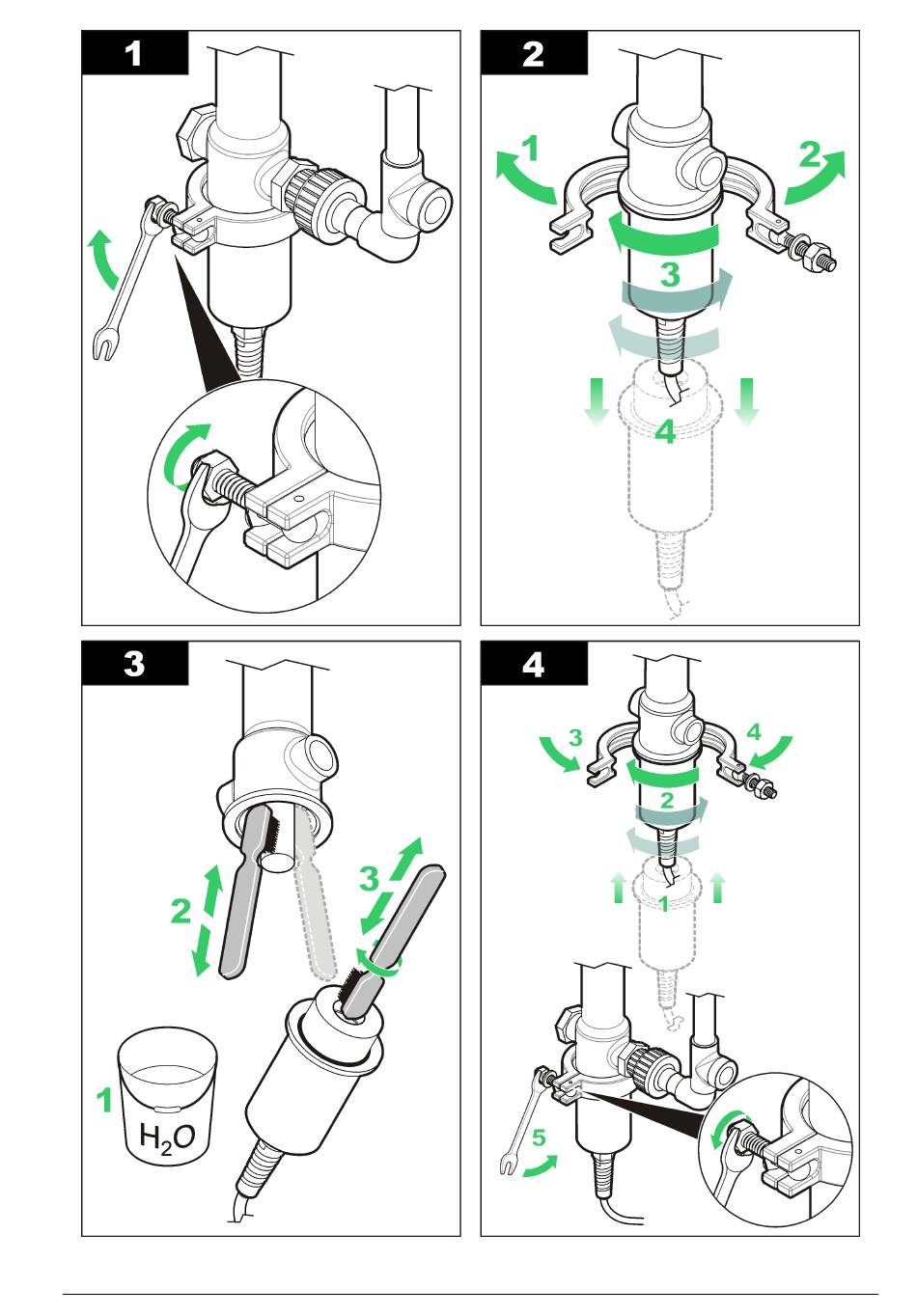 1

2

1

2

3

4

3

2

3

1

$H_2O$

4

3

4

2

1

5