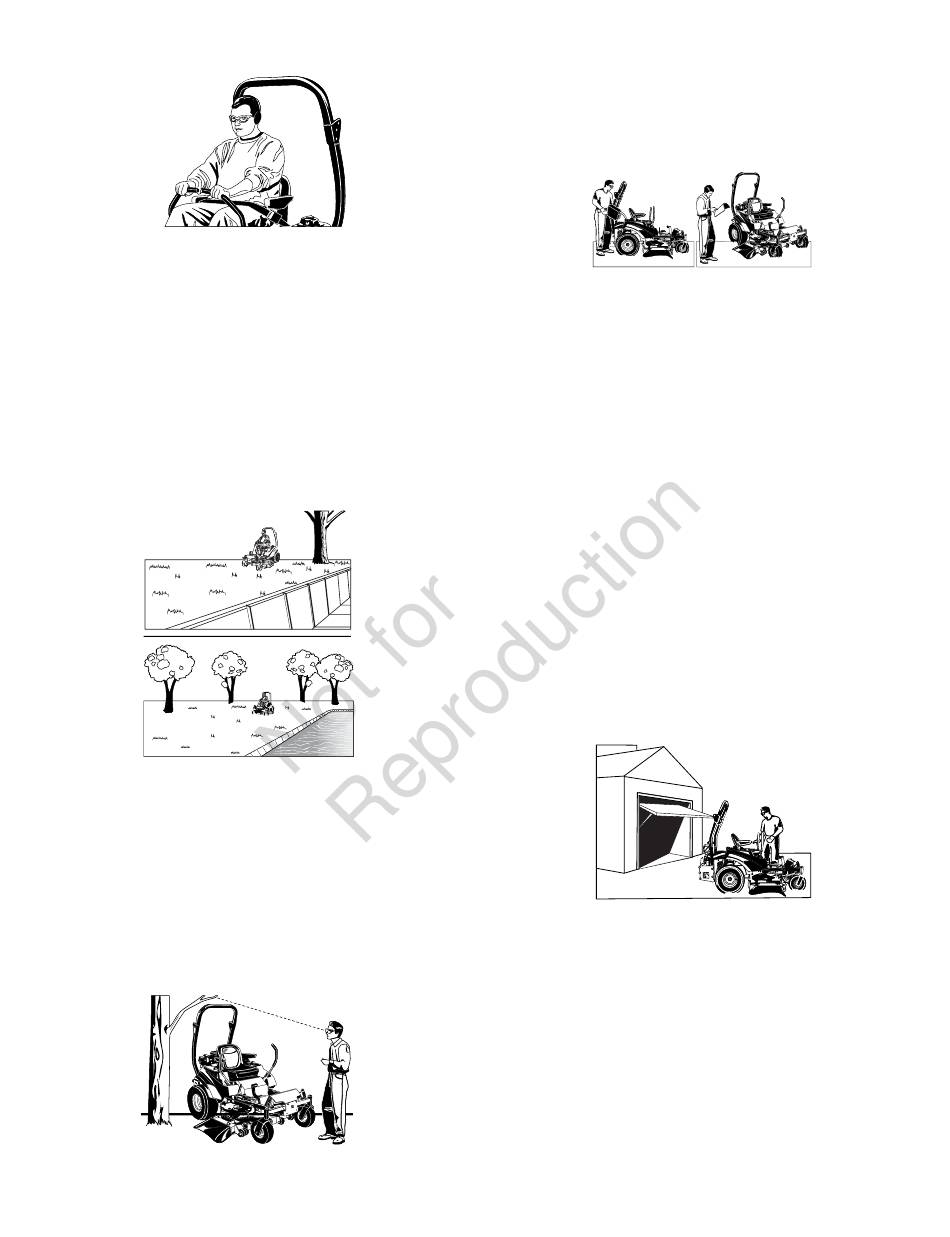 Not for Reproduction