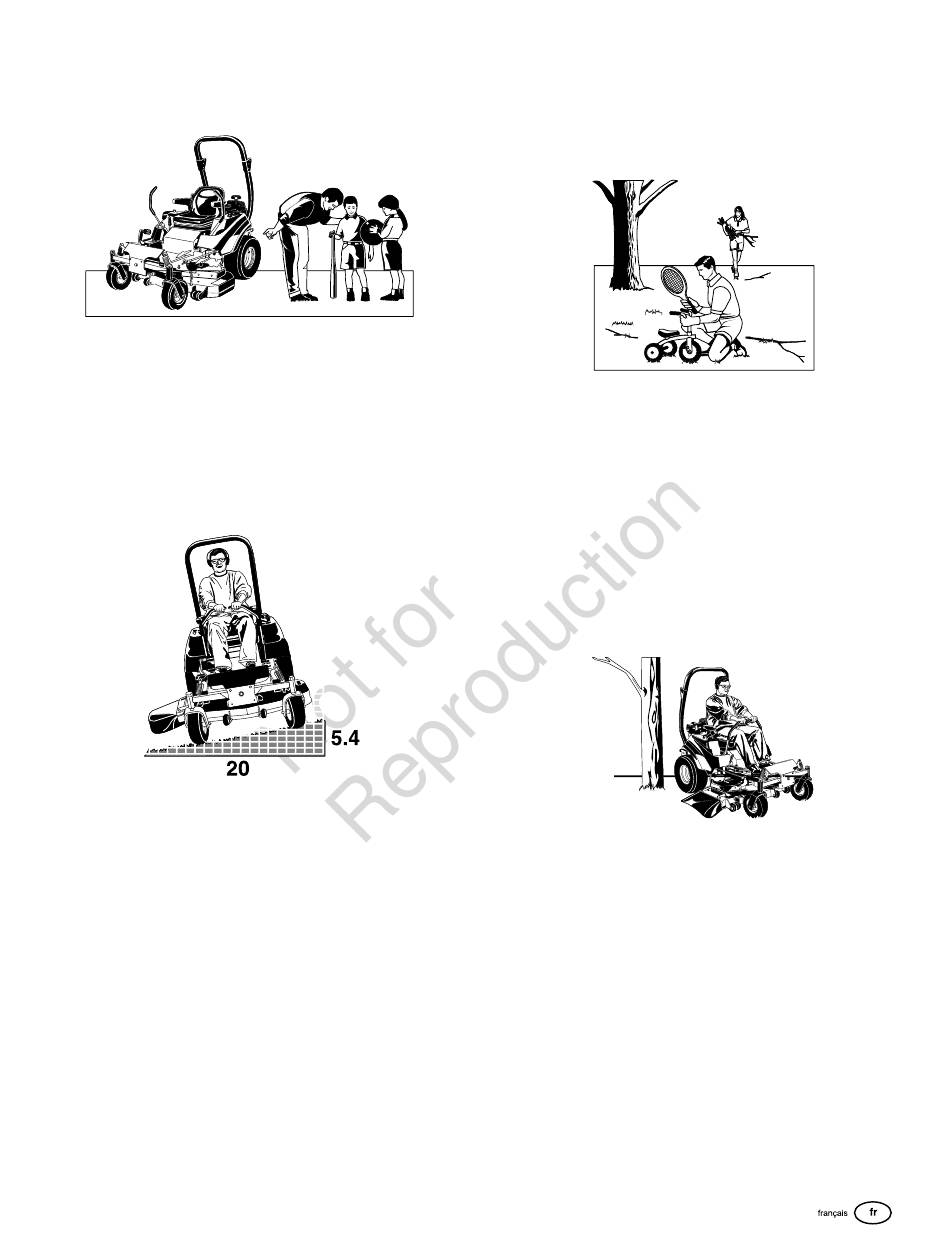 5.4

20

Not for Reproduction

français fr