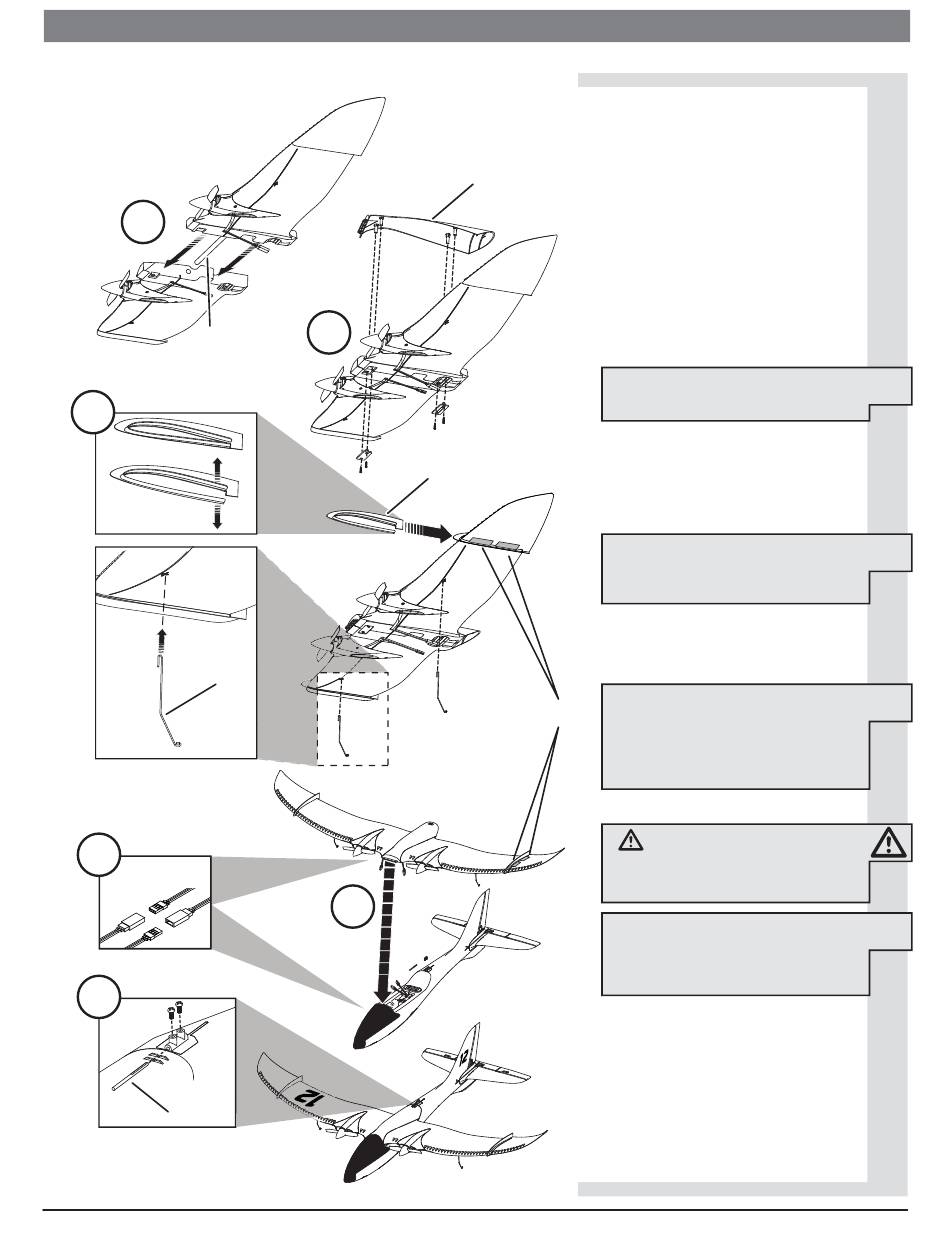 12

12