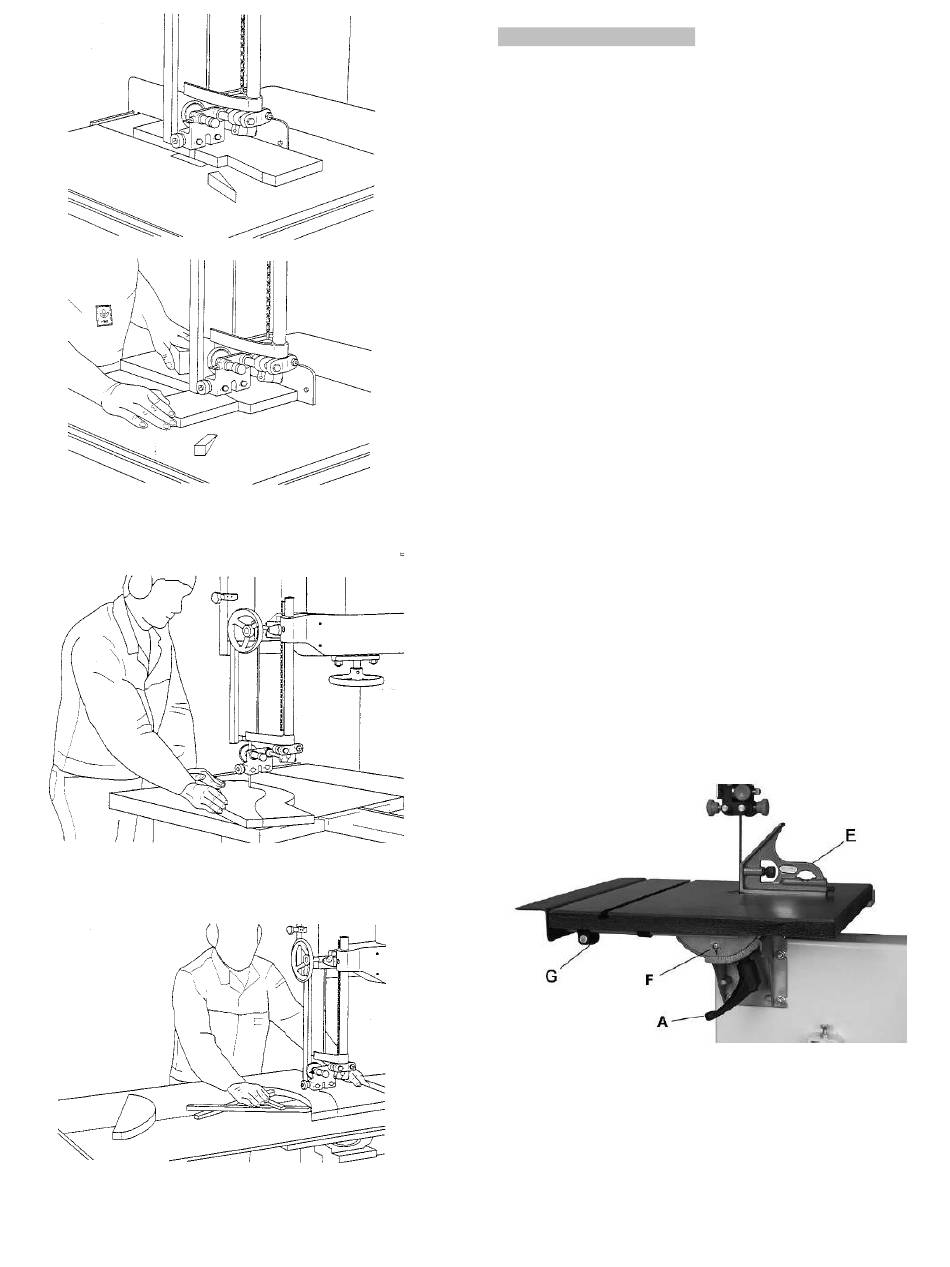 E

G

F

A