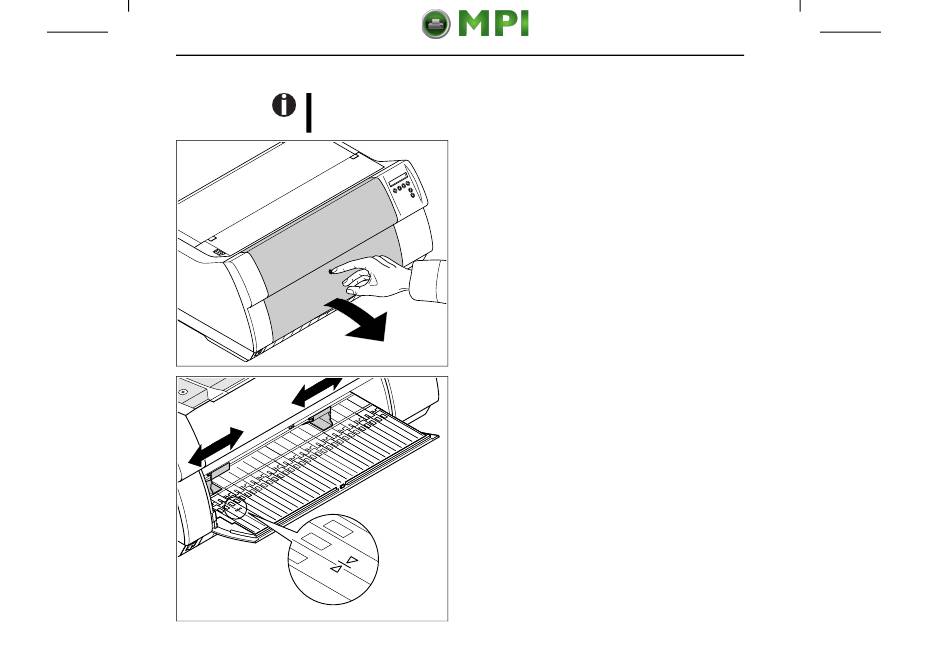 MPI