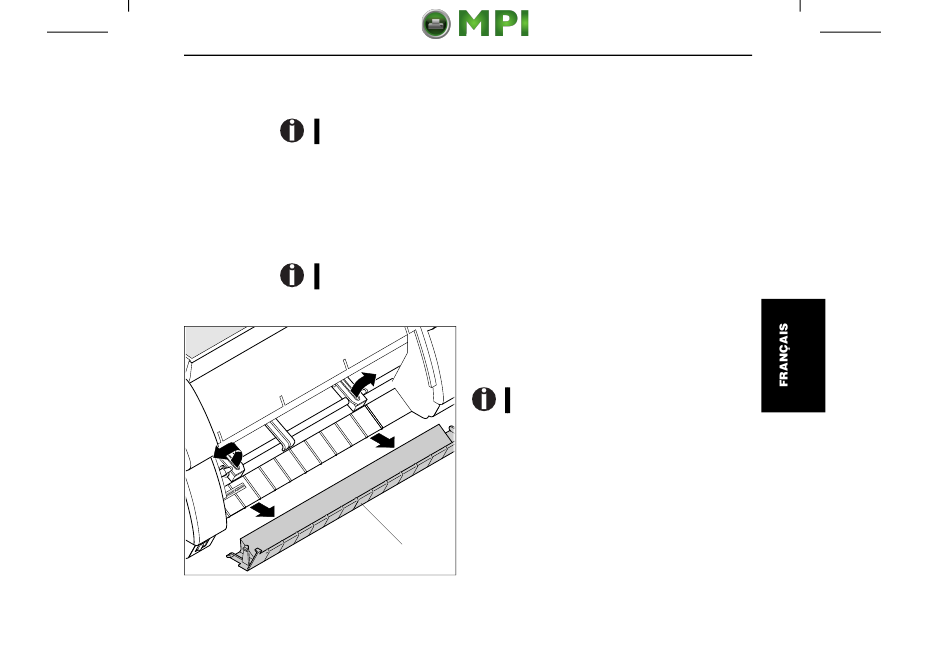 MPI

FRANÇAIS