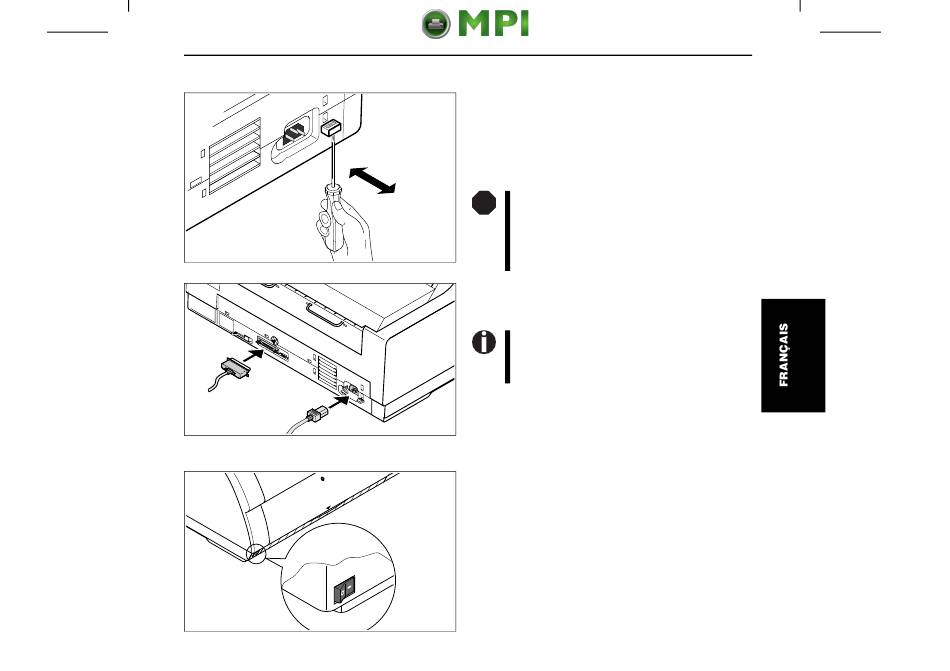 MPI

FRANÇAIS