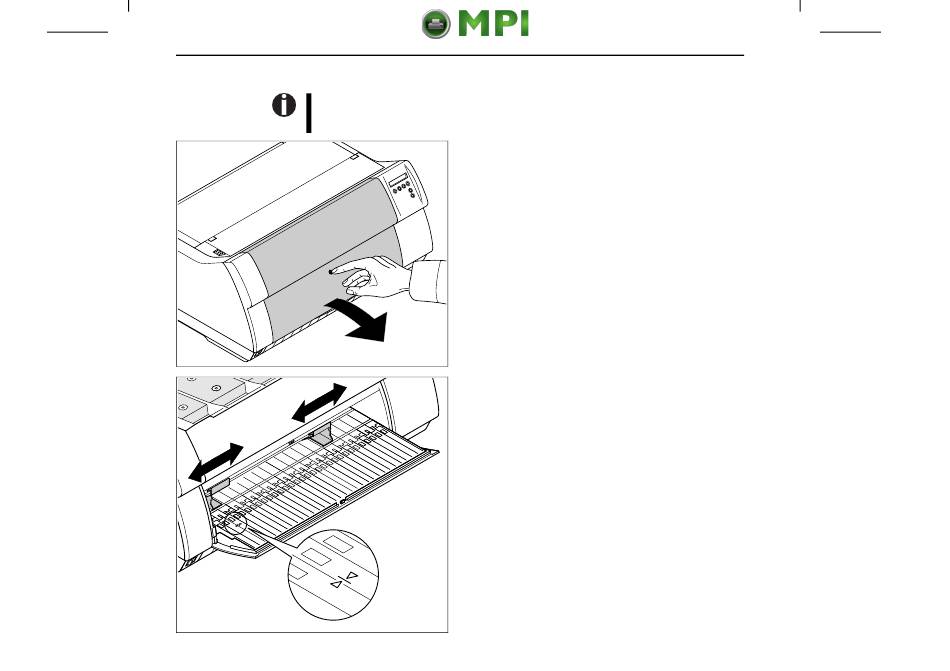 MPI