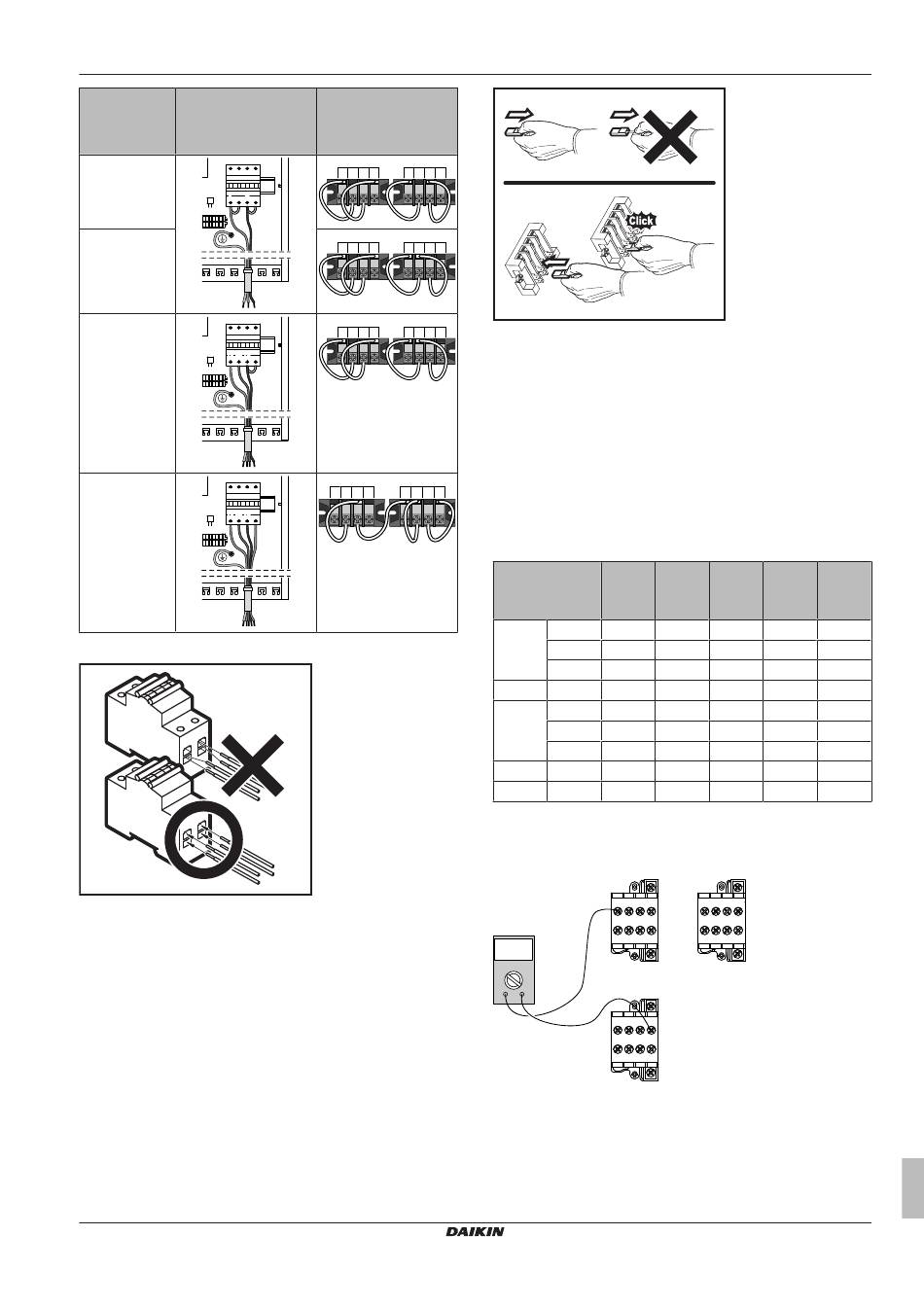 Click

DAIKIN