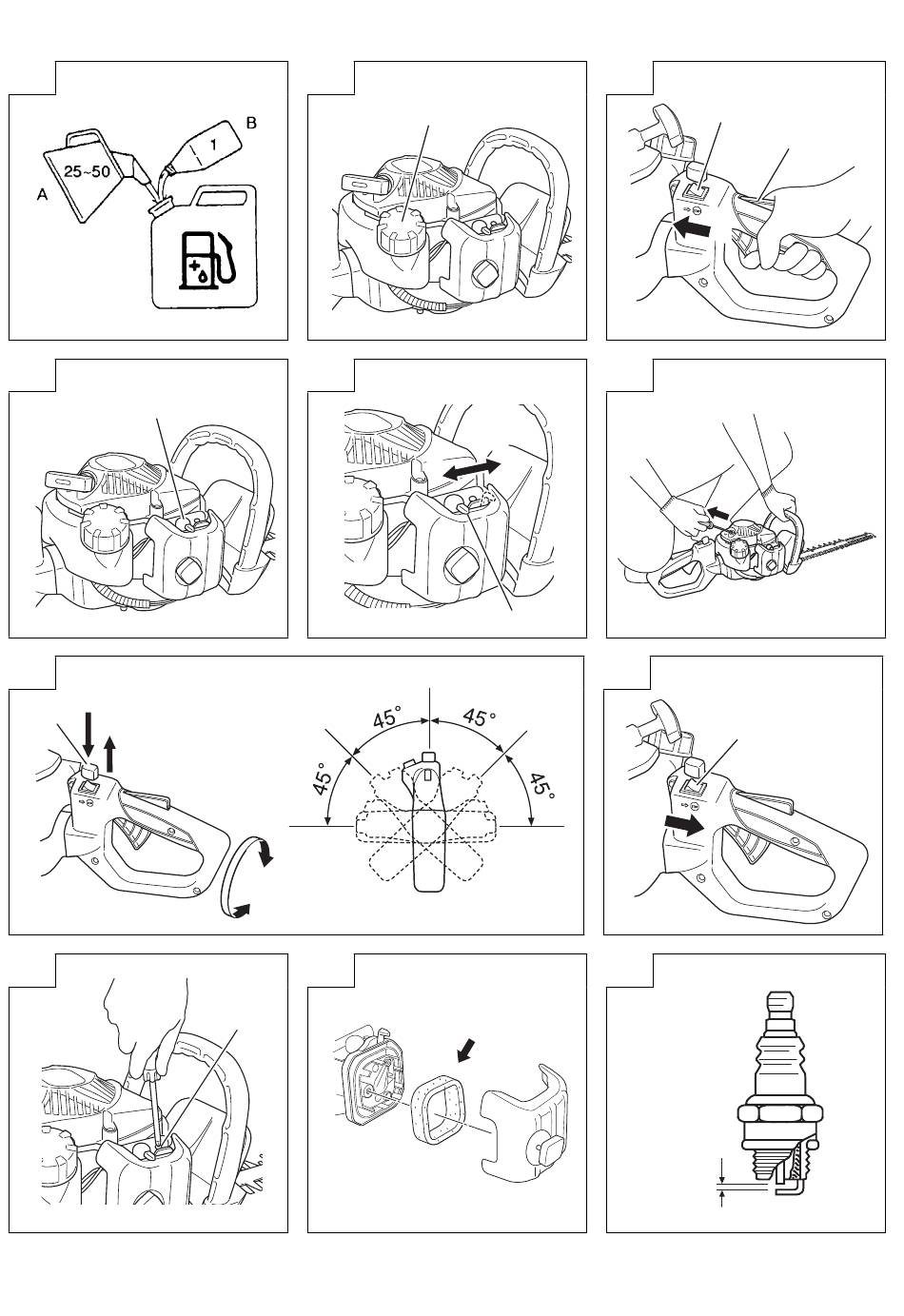 A
25~50
B
1

45°
45°
45°
45°