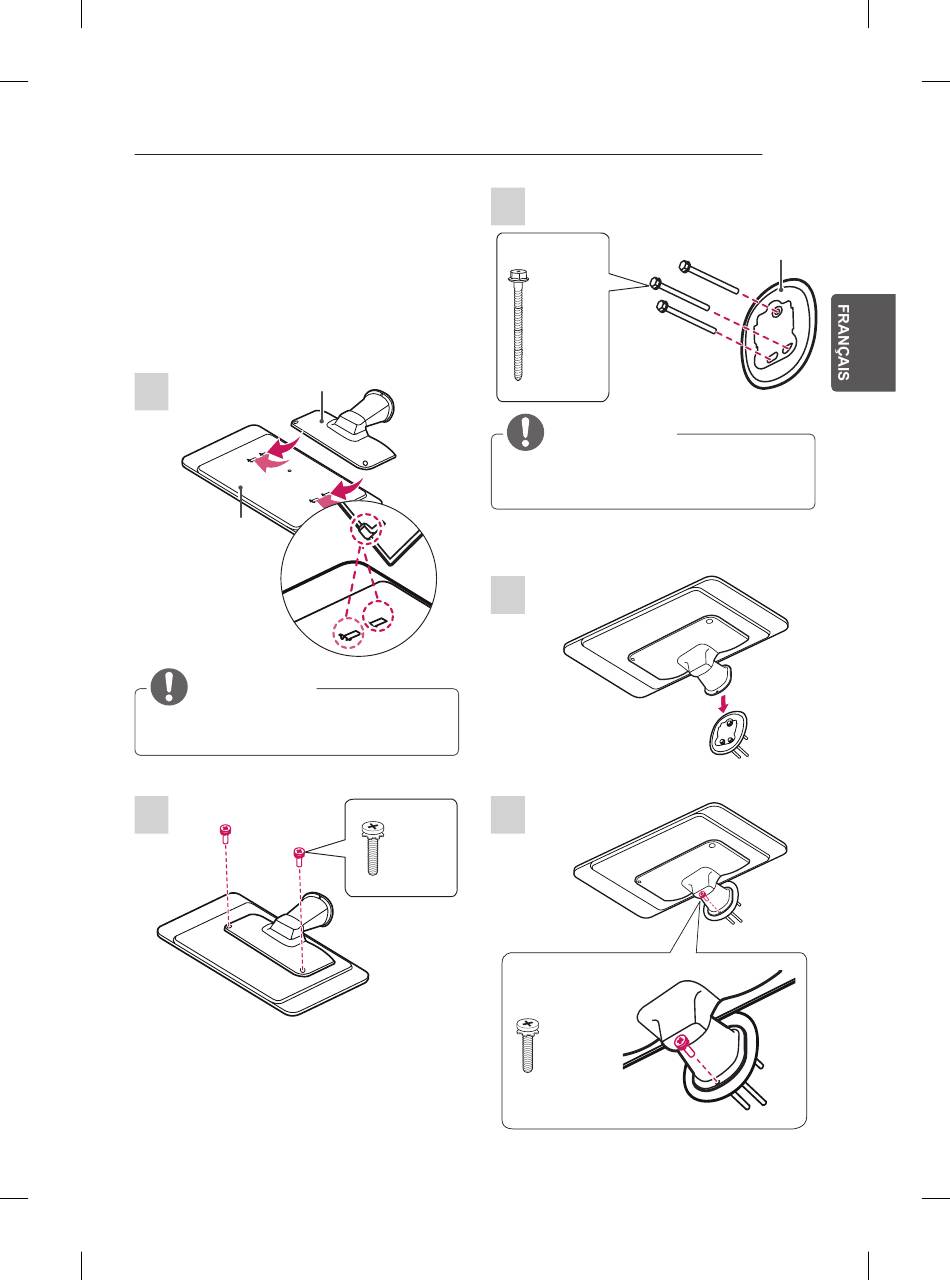 FRANÇAIS