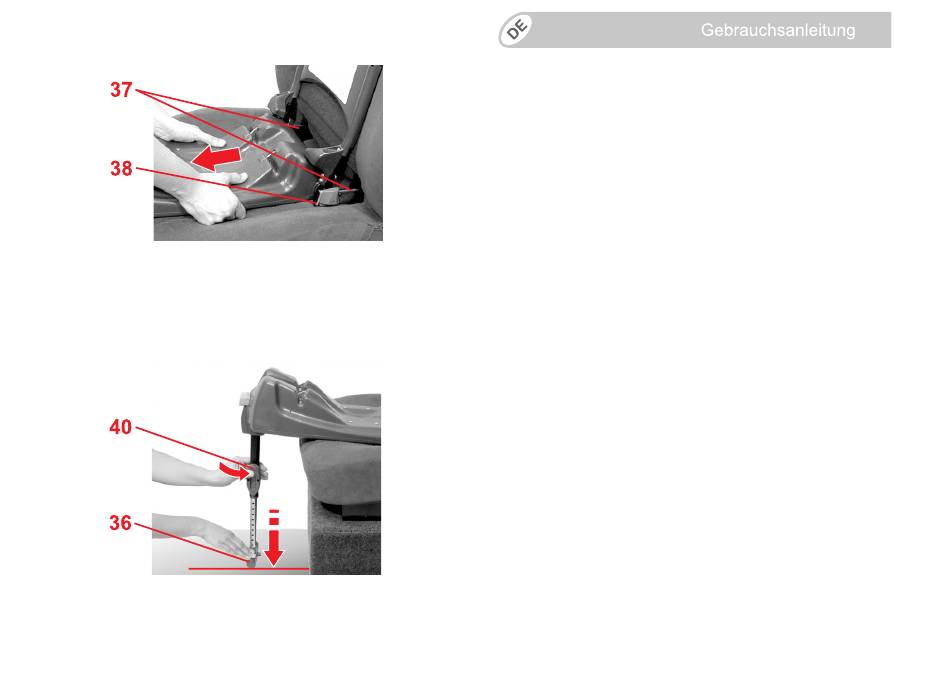 DE Gebrauchsanleitung

37

38

40

36