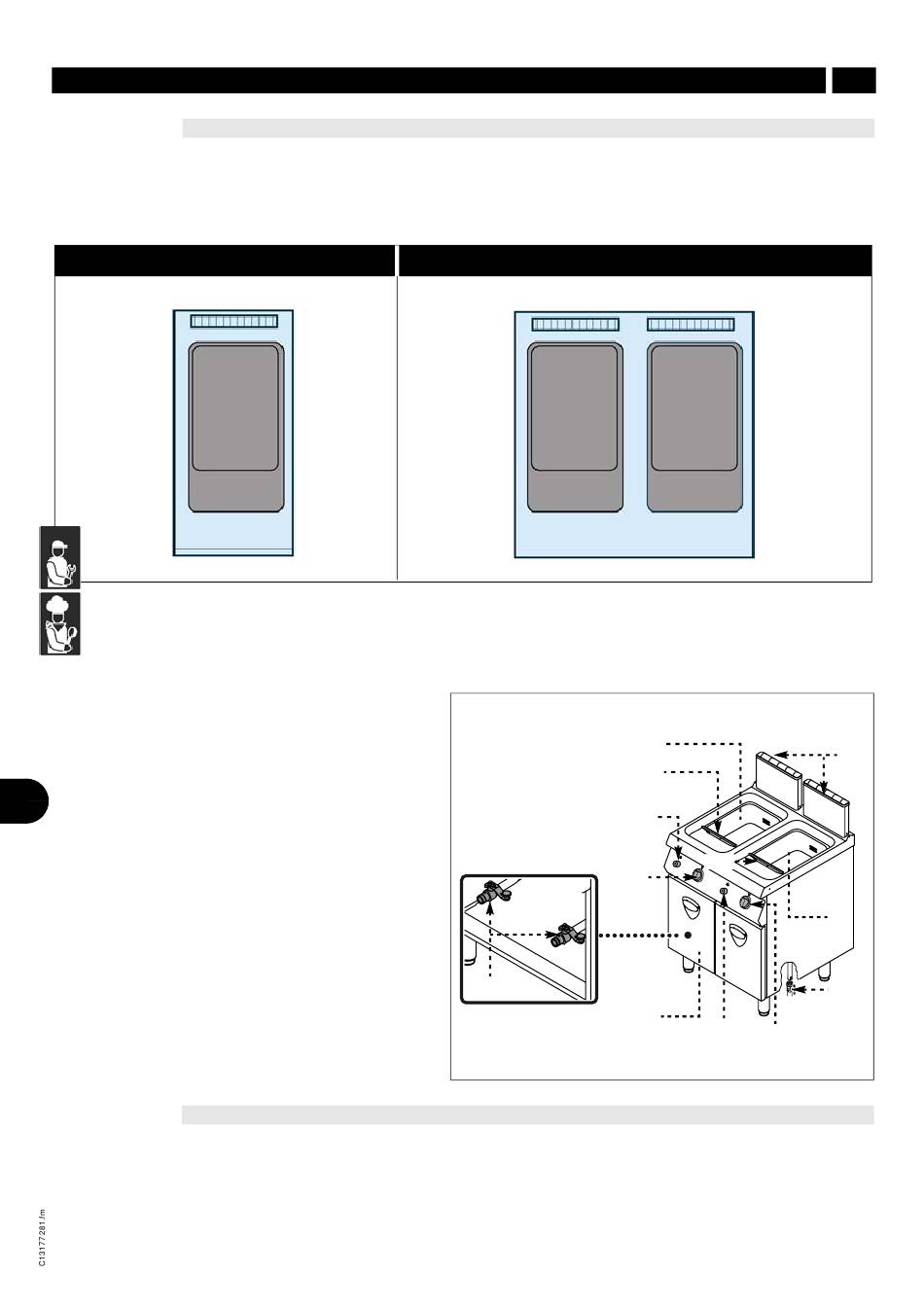 C13177281.fm