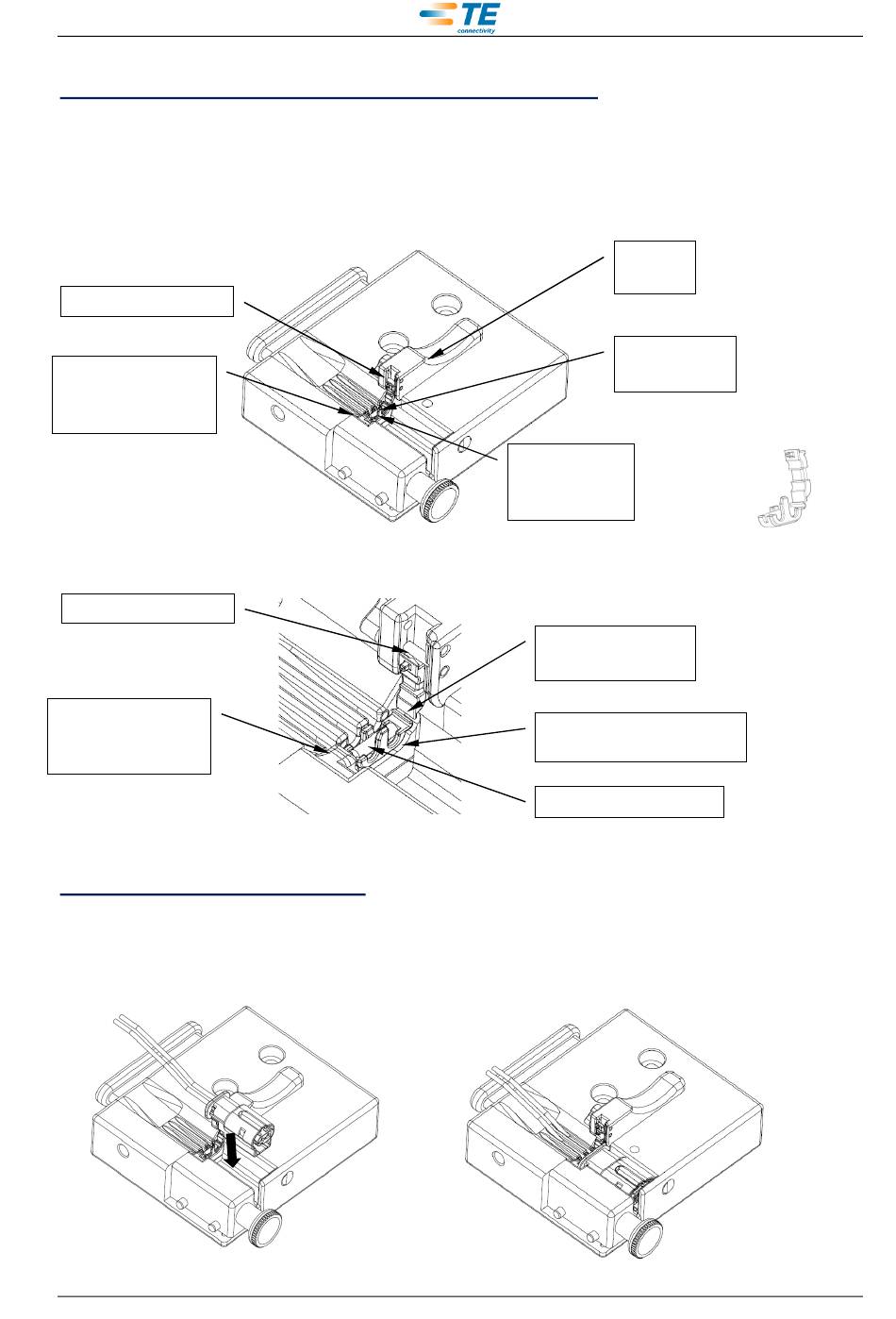 TE connectivity