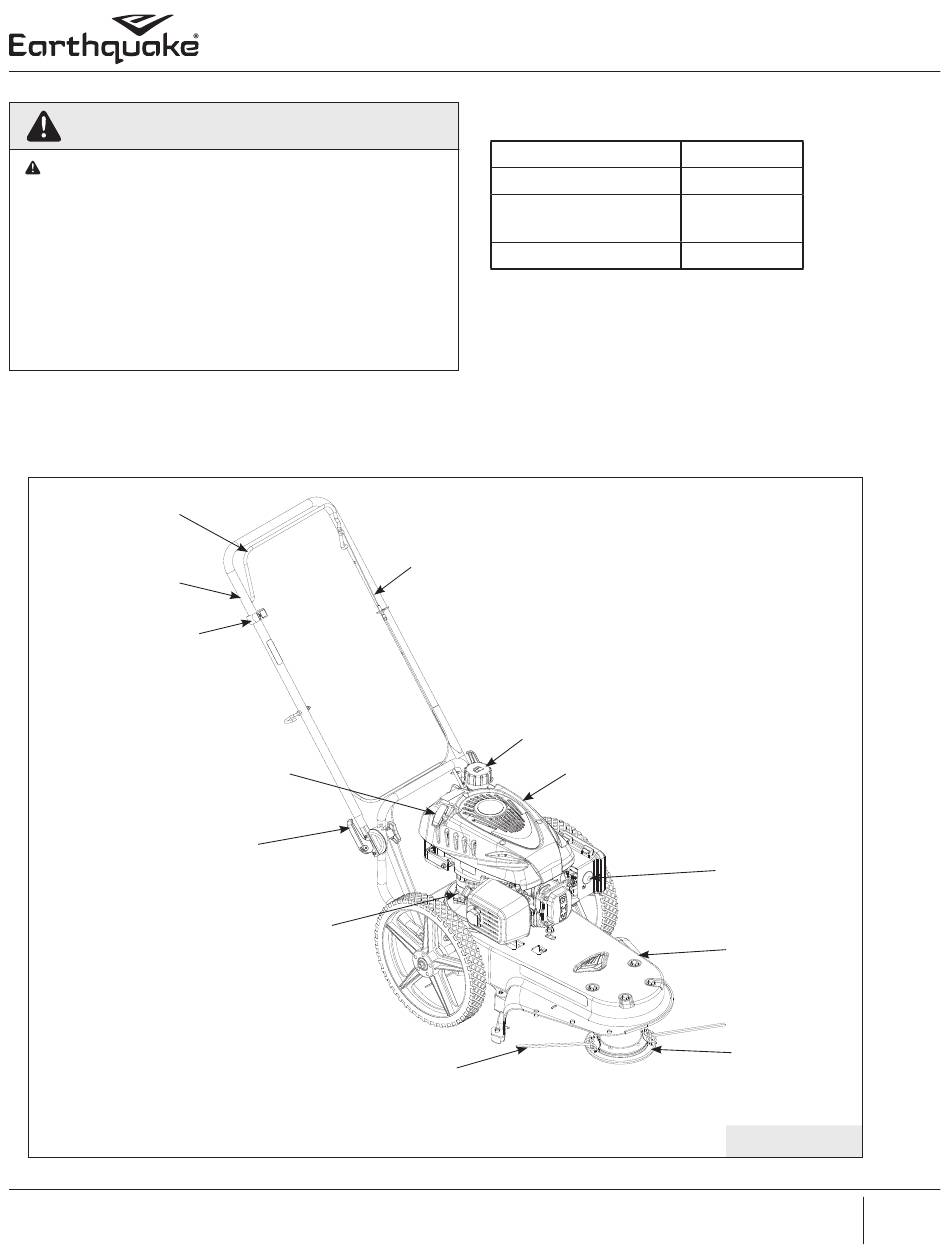 Earthquake®