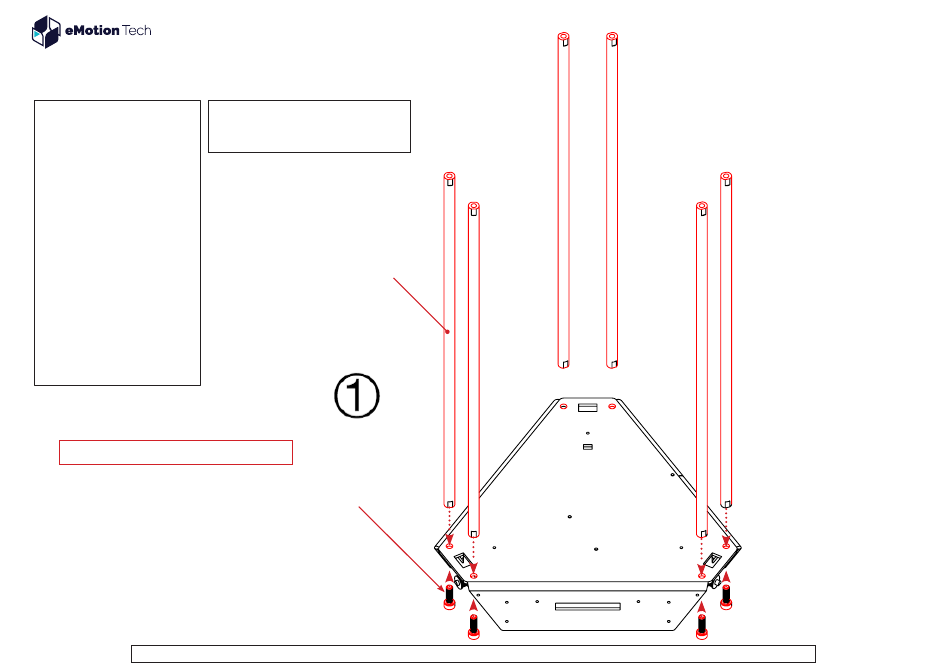 eMotion Tech

①