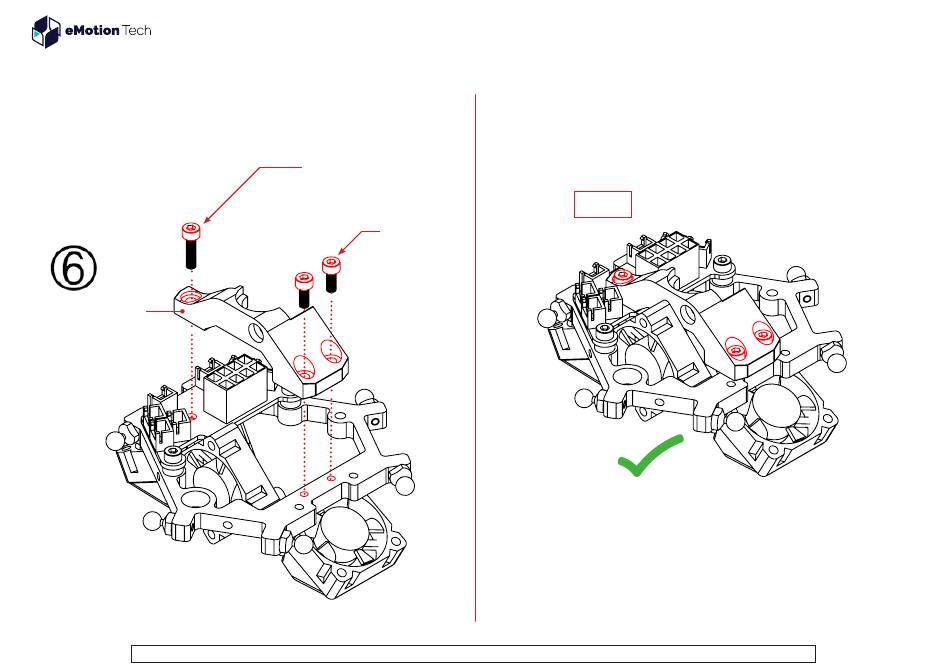 eMotion Tech

⑥