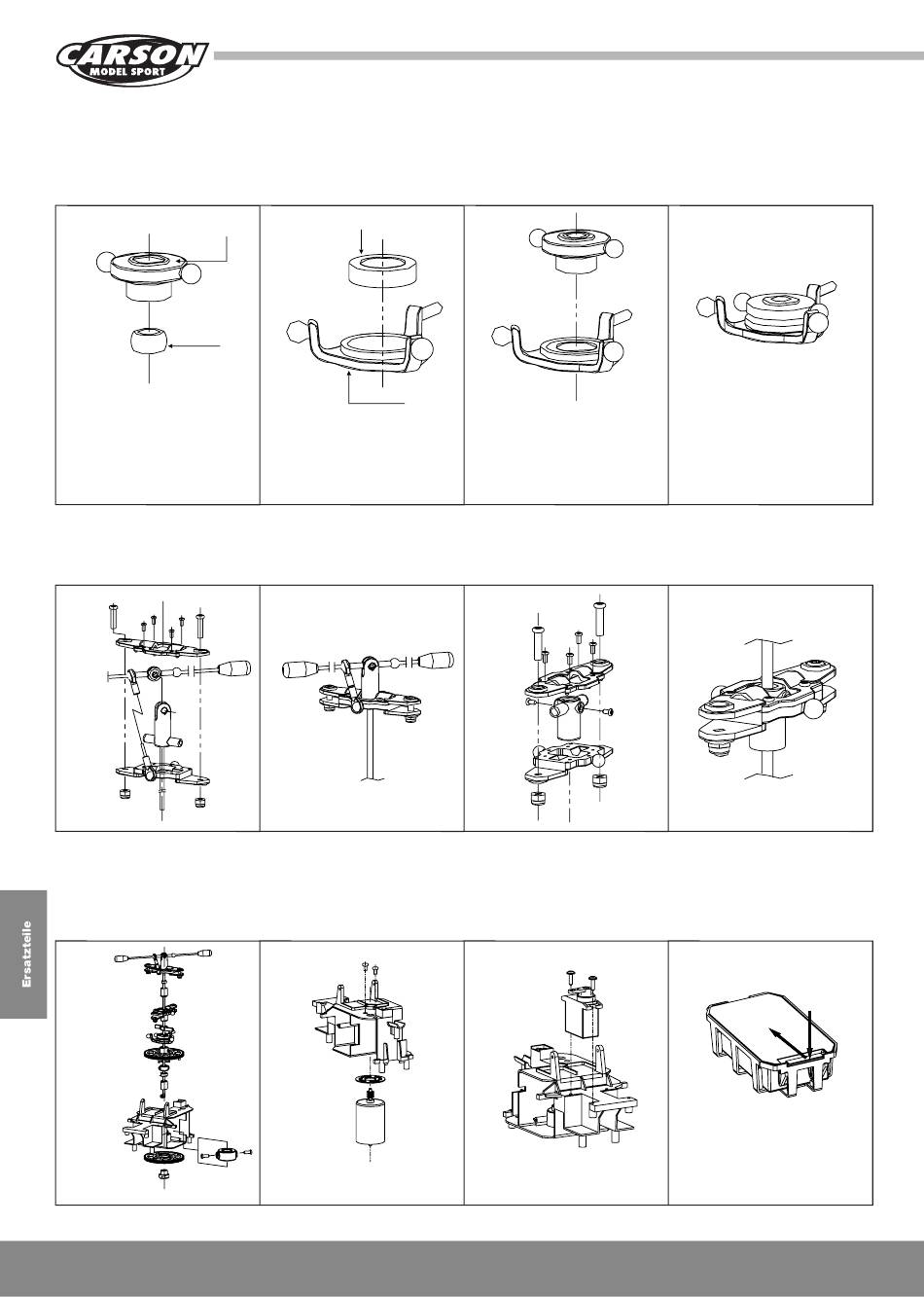 CARSON
MODEL SPORT

Ersatzteile