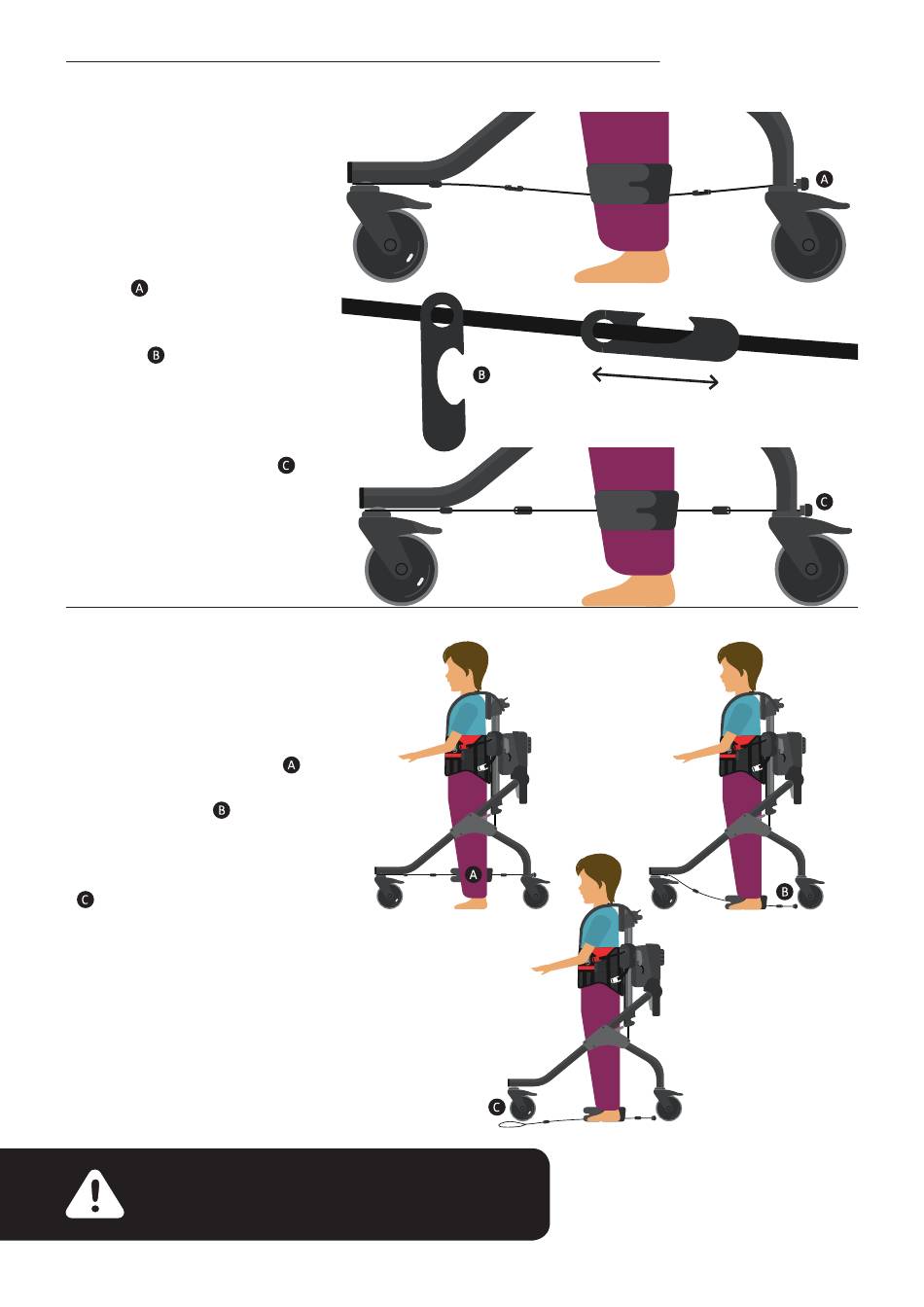 A

A

B

B

C

C

A

B

A

B

C

C