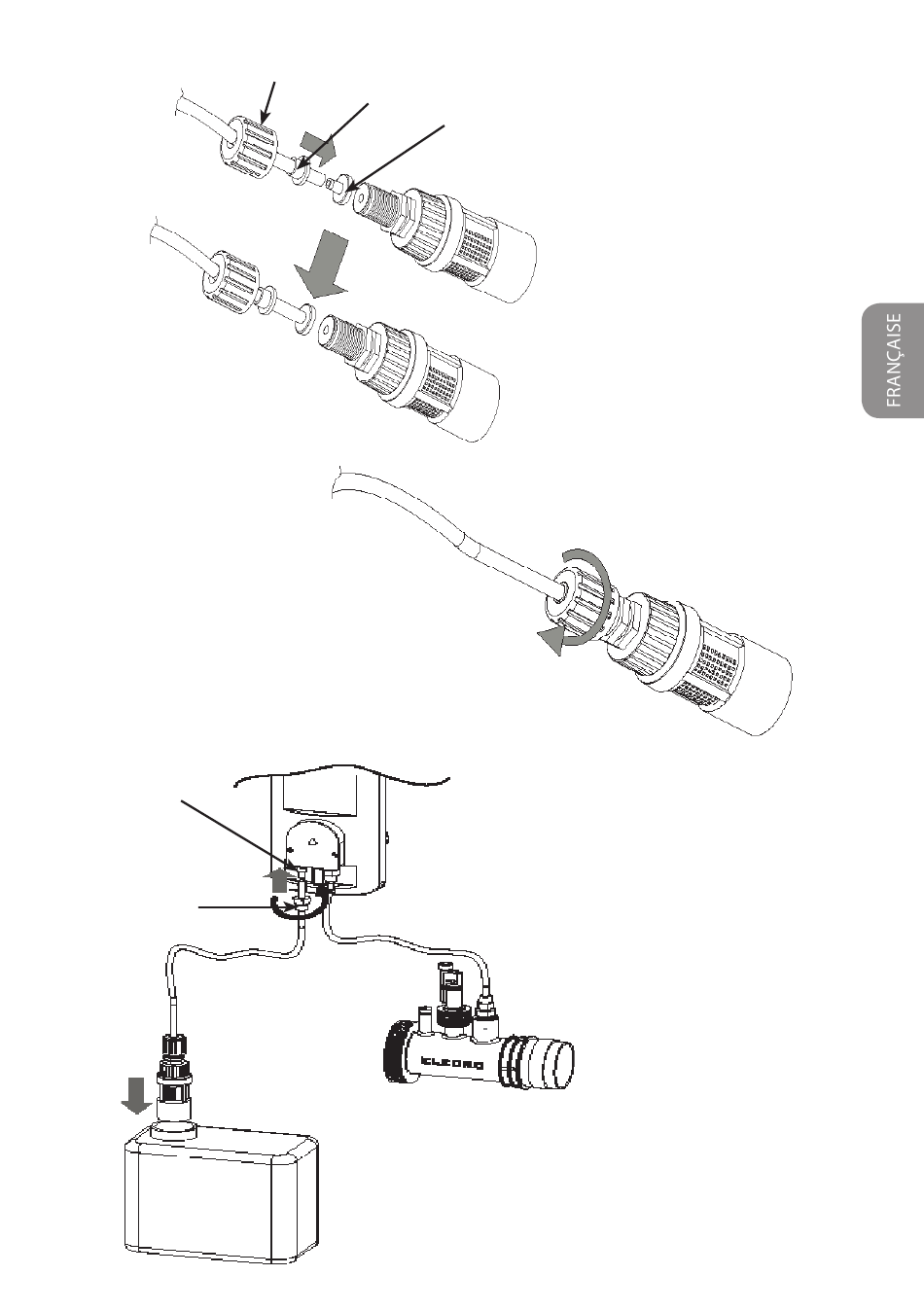 FRANÇAISE

ELECRO